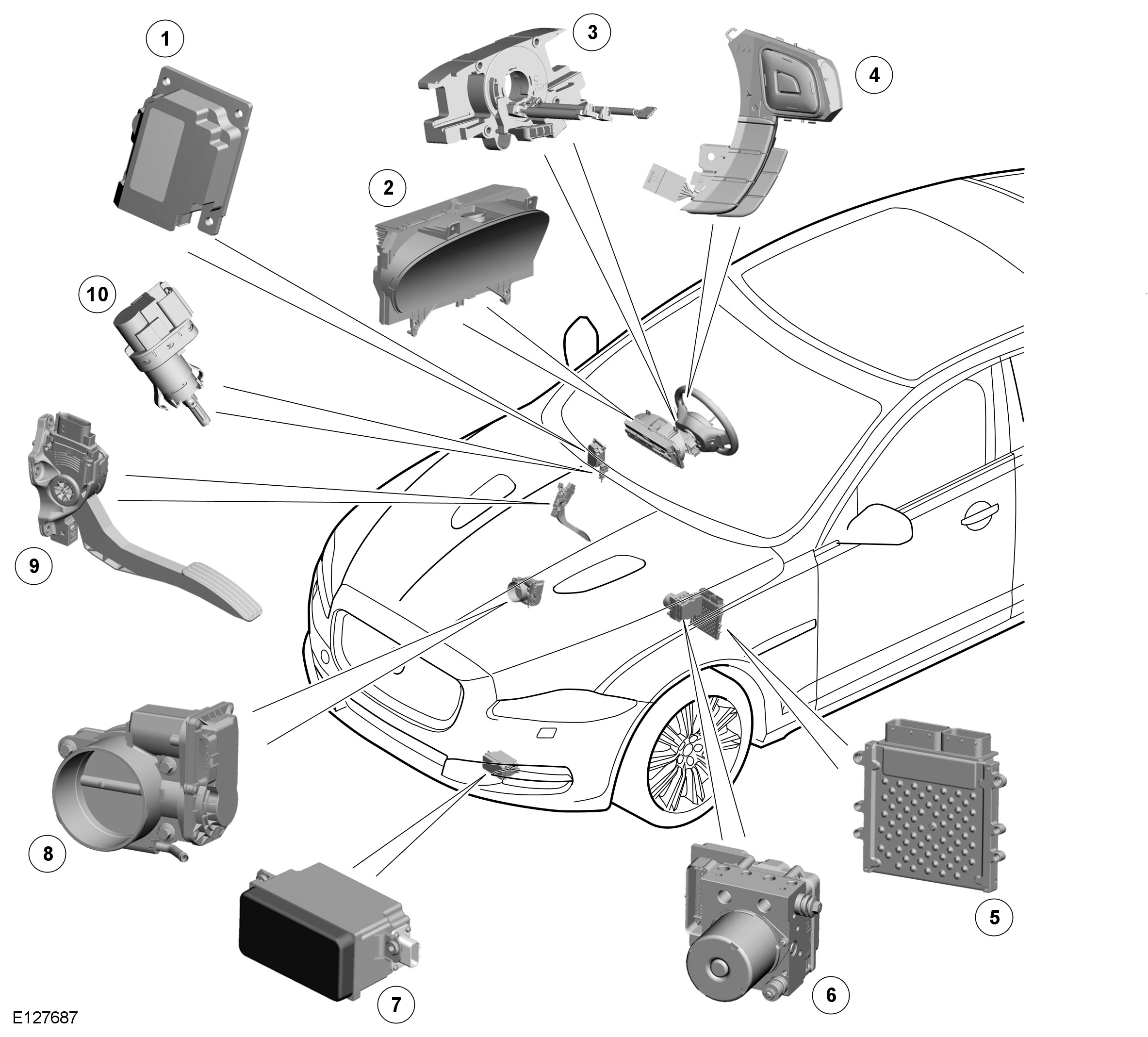 1
3
4
2
10
9
8
7
6
5
E127687