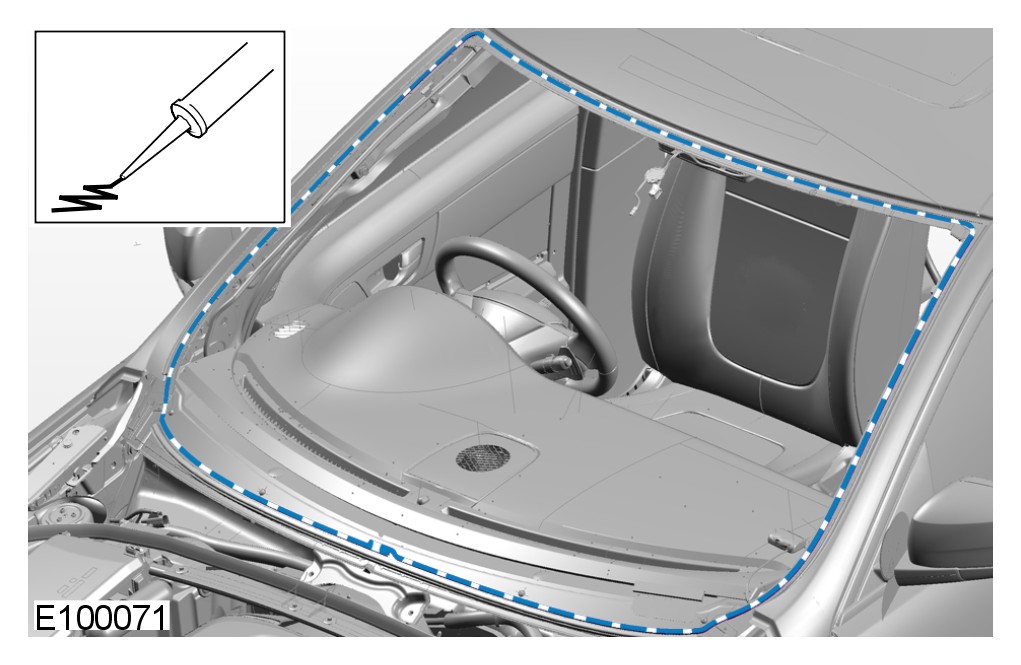 E100071