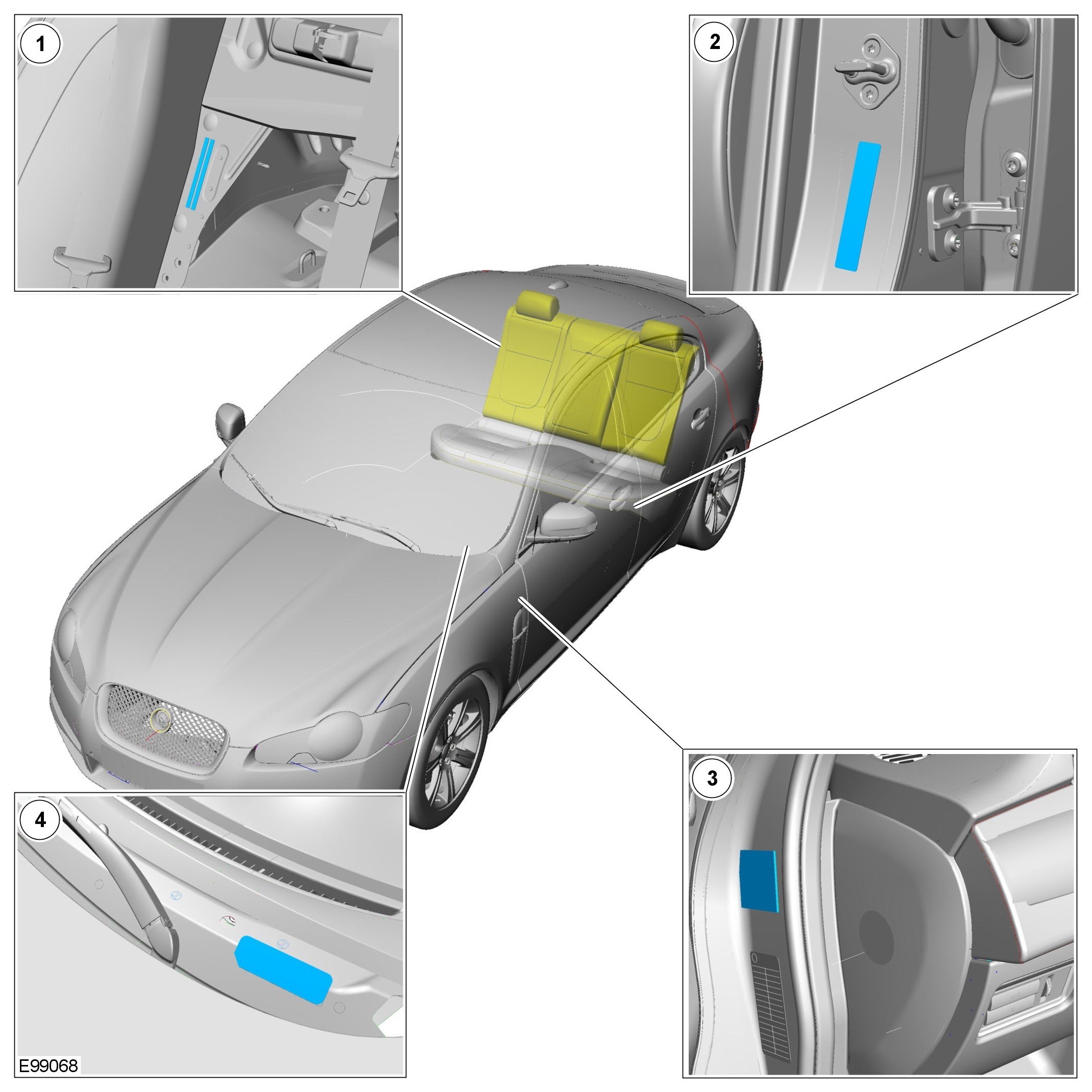 1

2

3

4

E99068