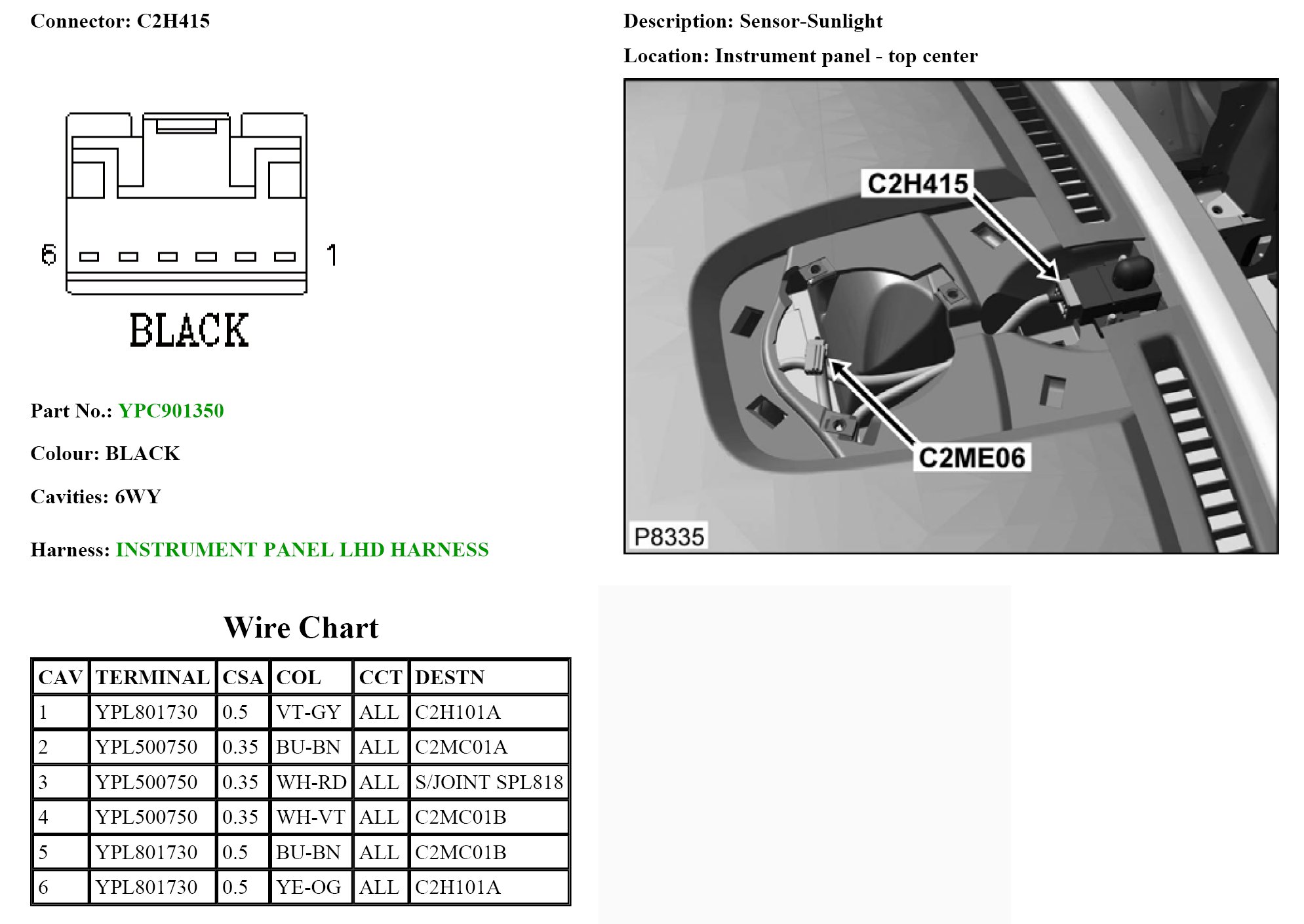 Connector: C2H415

6 1

BLACK

Part No.: YPC901350

Colour: BLACK

Cavities: 6WY

Harness: INSTRUMENT PANEL LHD HARNESS

Description: Sensor-Sunlight

Location: Instrument panel - top center

C2H415

C2ME06

P8335

Wire Chart

| CAV | TERMINAL | CSA | COL | CCT | DESTN |
|---|---|---|---|---|---|
| 1 | YPL801730 | 0.5 | VT-GY | ALL | C2H101A |
| 2 | YPL500750 | 0.35 | BU-BN | ALL | C2MC01A |
| 3 | YPL500750 | 0.35 | WH-RD | ALL | S/JOINT SPL818 |
| 4 | YPL500750 | 0.35 | WH-VT | ALL | C2MC01B |
| 5 | YPL801730 | 0.5 | BU-BN | ALL | C2MC01B |
| 6 | YPL801730 | 0.5 | YE-OG | ALL | C2H101A |