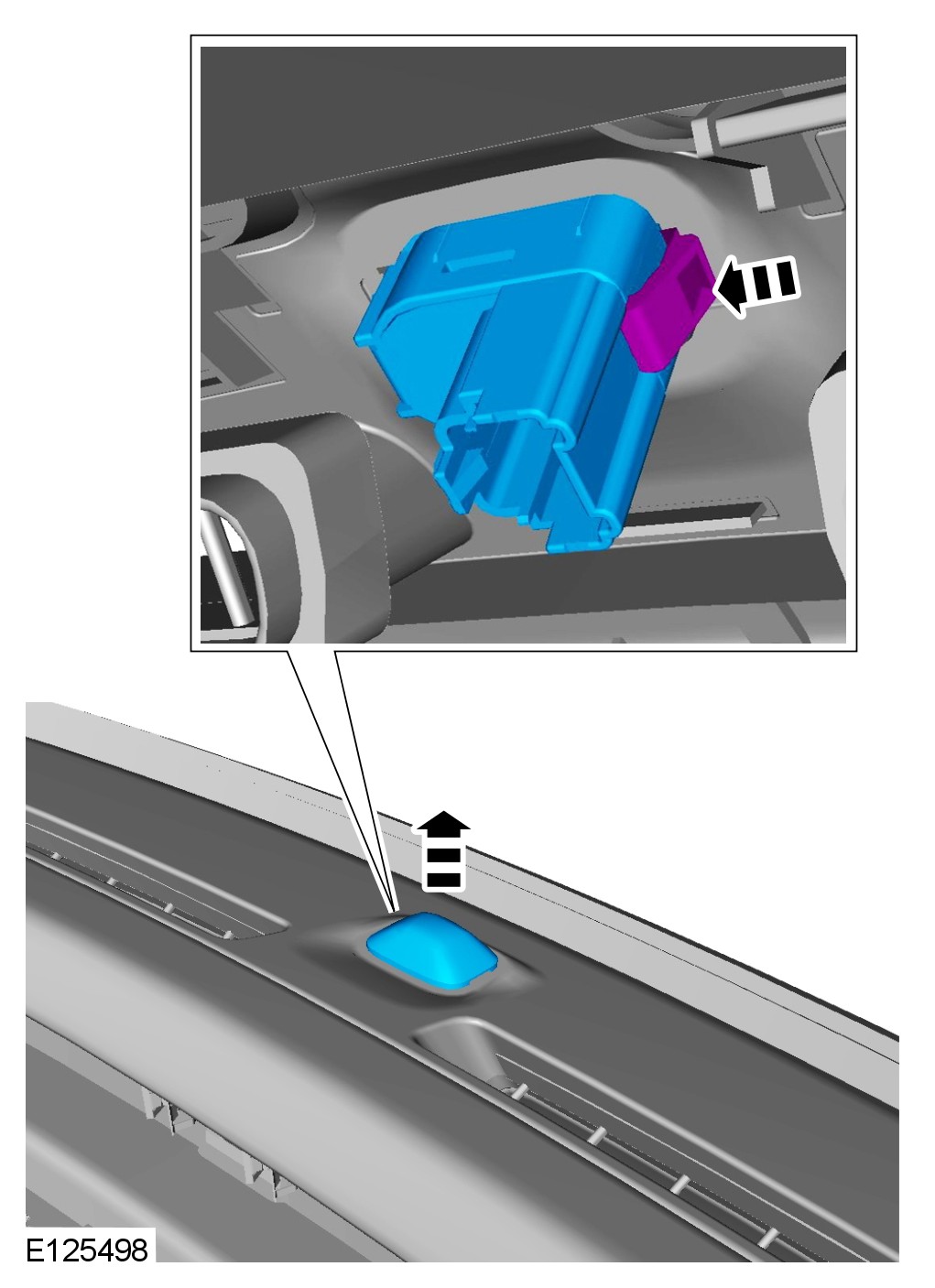 E125498