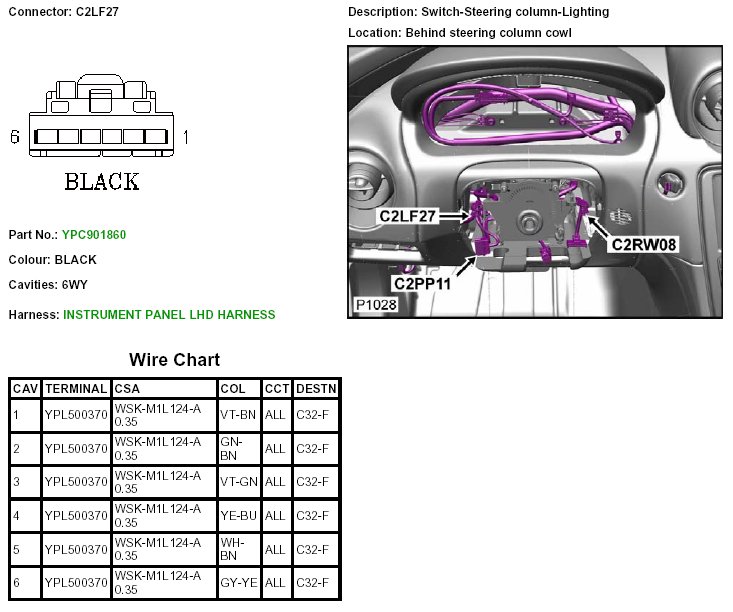 Connector: C2LF27

6 1

BLACK

Part No.: YPC901860

Colour: BLACK

Cavities: 6WY

Harness: INSTRUMENT PANEL LHD HARNESS

Description: Switch-Steering column-Lighting

Location: Behind steering column cowl

C2LF27

C2RW08

C2PP11

P1028

Wire Chart

| CAV | TERMINAL | CSA | COL | CCT | DESTN |
|---|---|---|---|---|---|
| 1 | YPL500370 | WSK-M1L124-A 0.35 | VT-BN | ALL | C32-F |
| 2 | YPL500370 | WSK-M1L124-A 0.35 | GN-BN | ALL | C32-F |
| 3 | YPL500370 | WSK-M1L124-A 0.35 | VT-GN | ALL | C32-F |
| 4 | YPL500370 | WSK-M1L124-A 0.35 | YE-BU | ALL | C32-F |
| 5 | YPL500370 | WSK-M1L124-A 0.35 | WH-BN | ALL | C32-F |
| 6 | YPL500370 | WSK-M1L124-A 0.35 | GY-YE | ALL | C32-F |