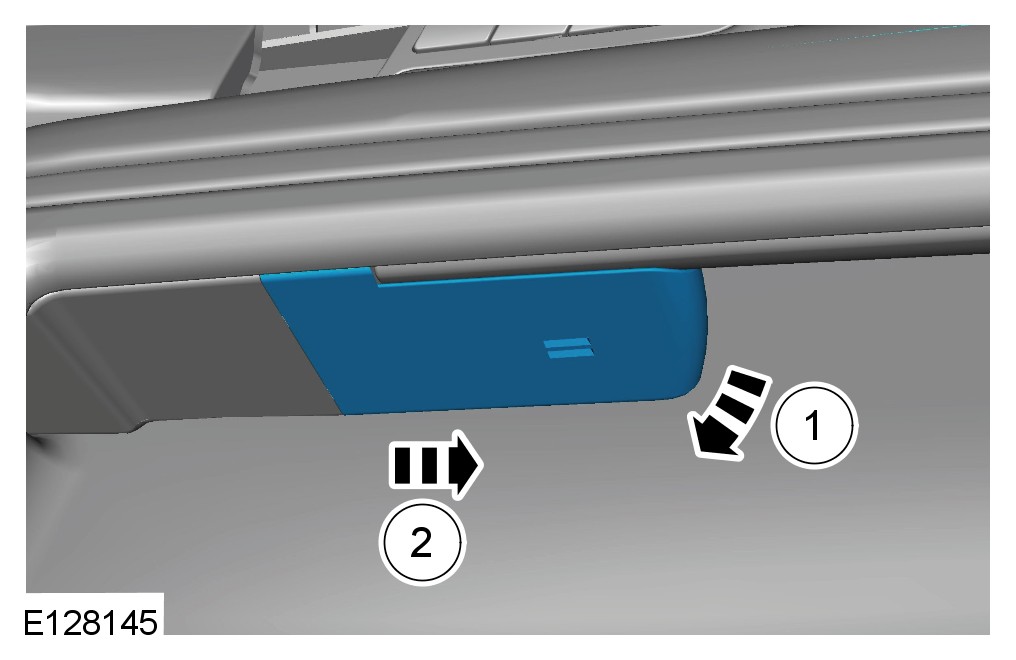 1

2

E128145