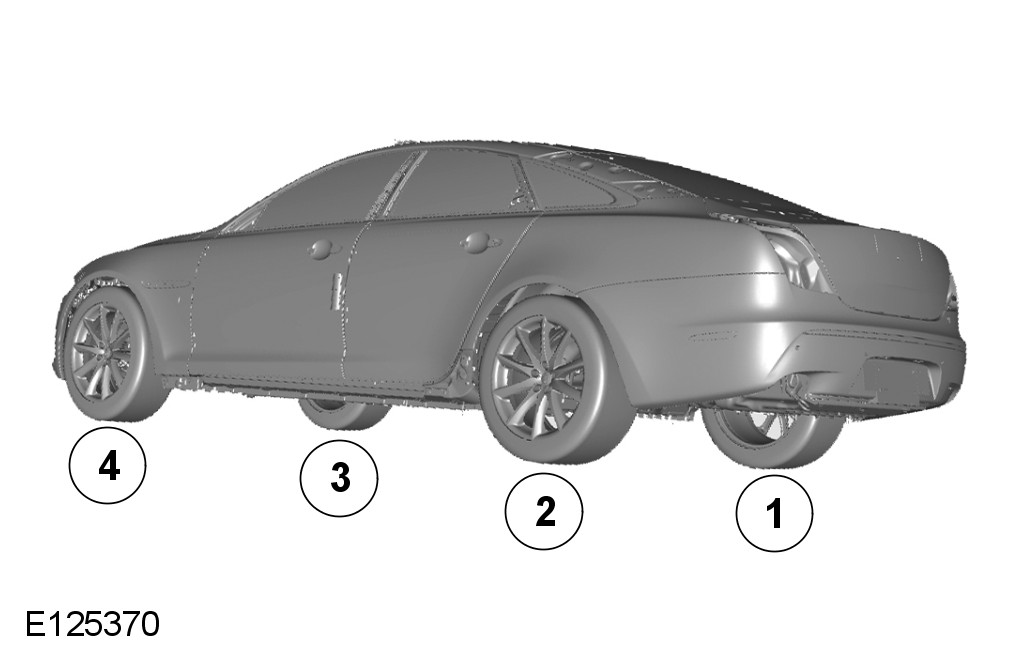 4

3

2

1

E125370