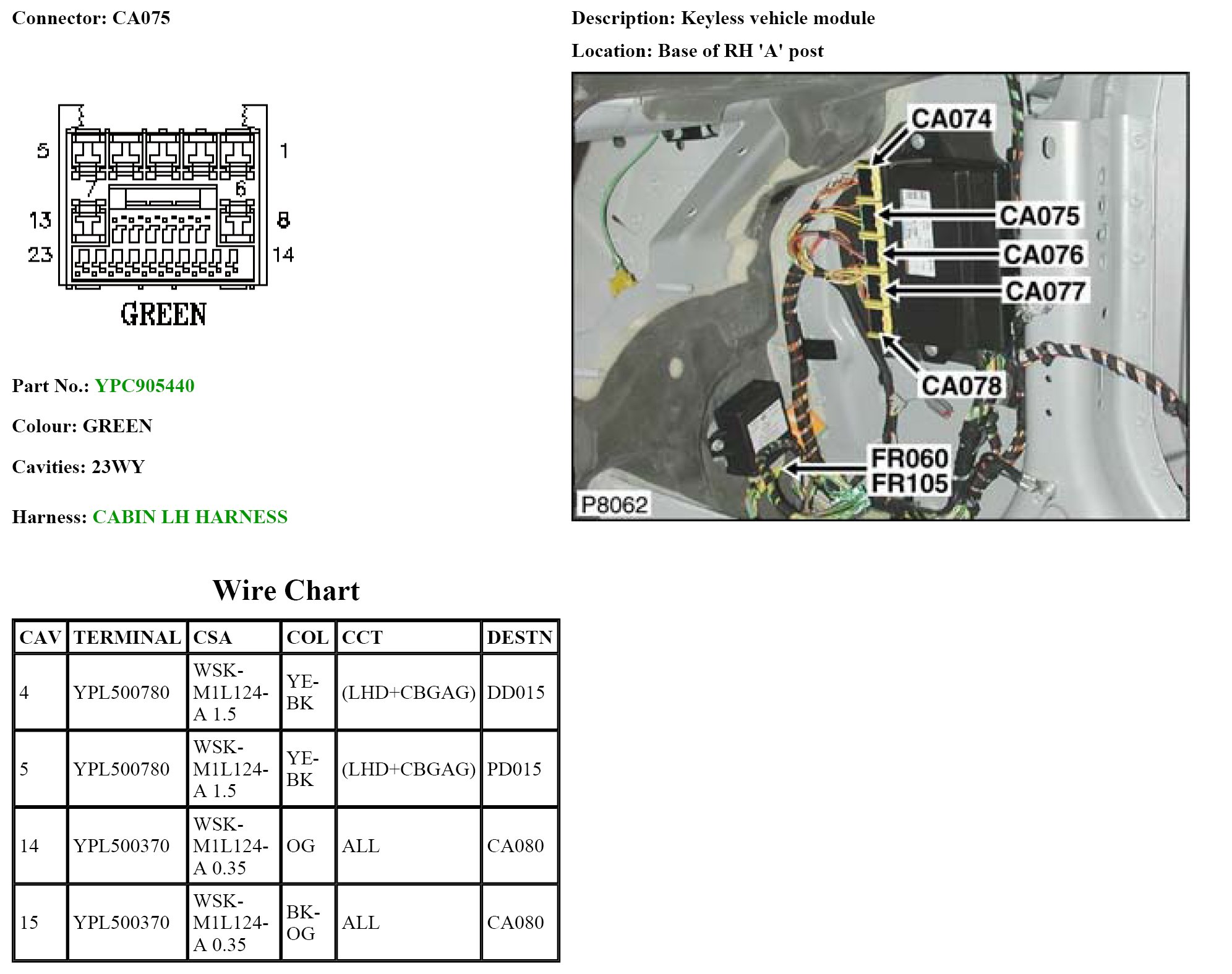 Connector: CA075

5 1
7 6
13 8
23 14
GREEN

Part No.: YPC905440

Colour: GREEN

Cavities: 23WY

Harness: CABIN LH HARNESS

Description: Keyless vehicle module

Location: Base of RH 'A' post

CA074
CA075
CA076
CA077
CA078
FR060
FR105
P8062

Wire Chart

| CAV | TERMINAL | CSA | COL | CCT | DESTN |
|---|---|---|---|---|---|
| 4 | YPL500780 | WSK-M1L124-A 1.5 | YE-BK | (LHD+CBGAG) | DD015 |
| 5 | YPL500780 | WSK-M1L124-A 1.5 | YE-BK | (LHD+CBGAG) | PD015 |
| 14 | YPL500370 | WSK-M1L124-A 0.35 | OG | ALL | CA080 |
| 15 | YPL500370 | WSK-M1L124-A 0.35 | BK-OG | ALL | CA080 |