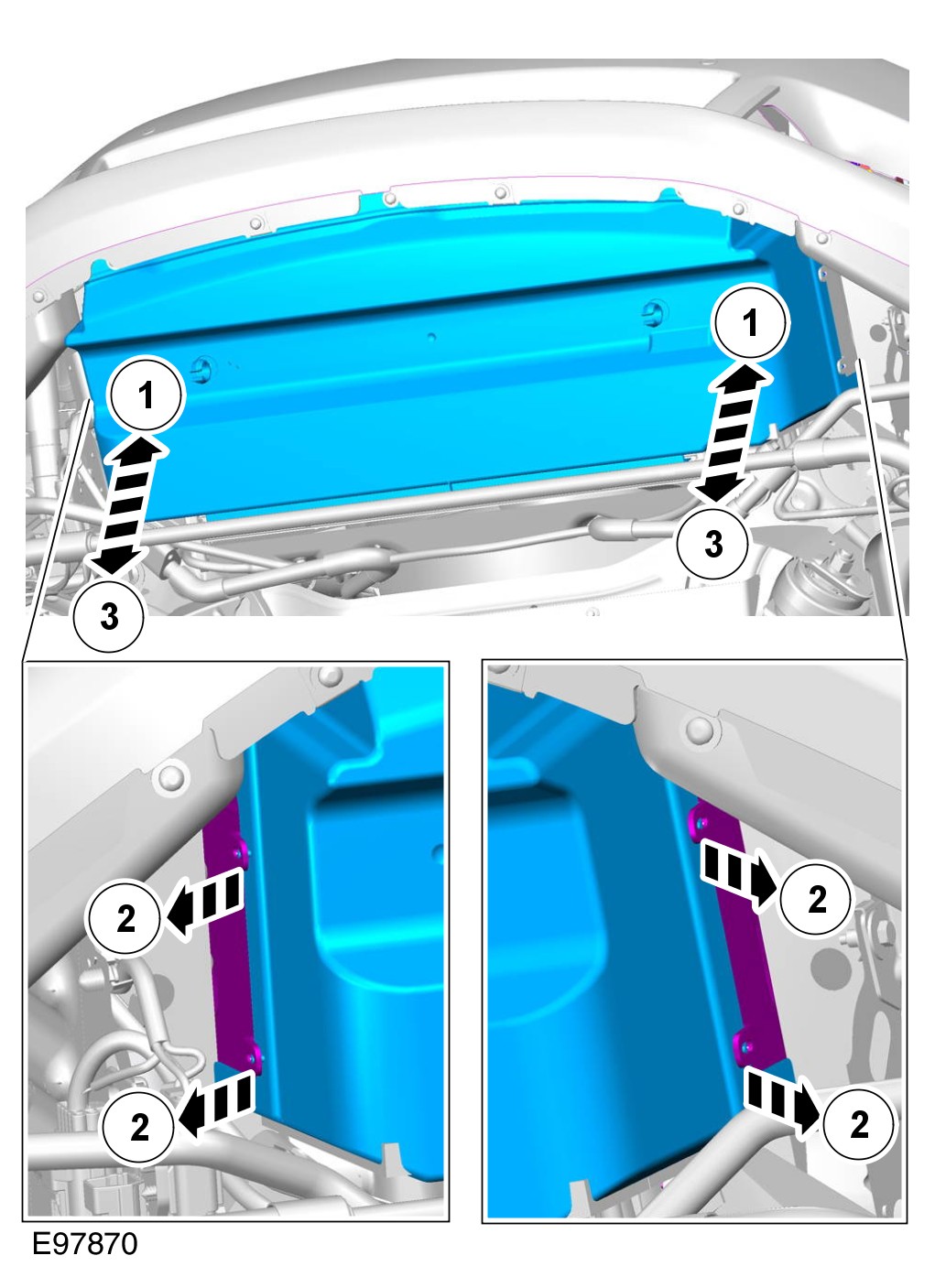 1
1
3
3
2
2
2
2
E97870