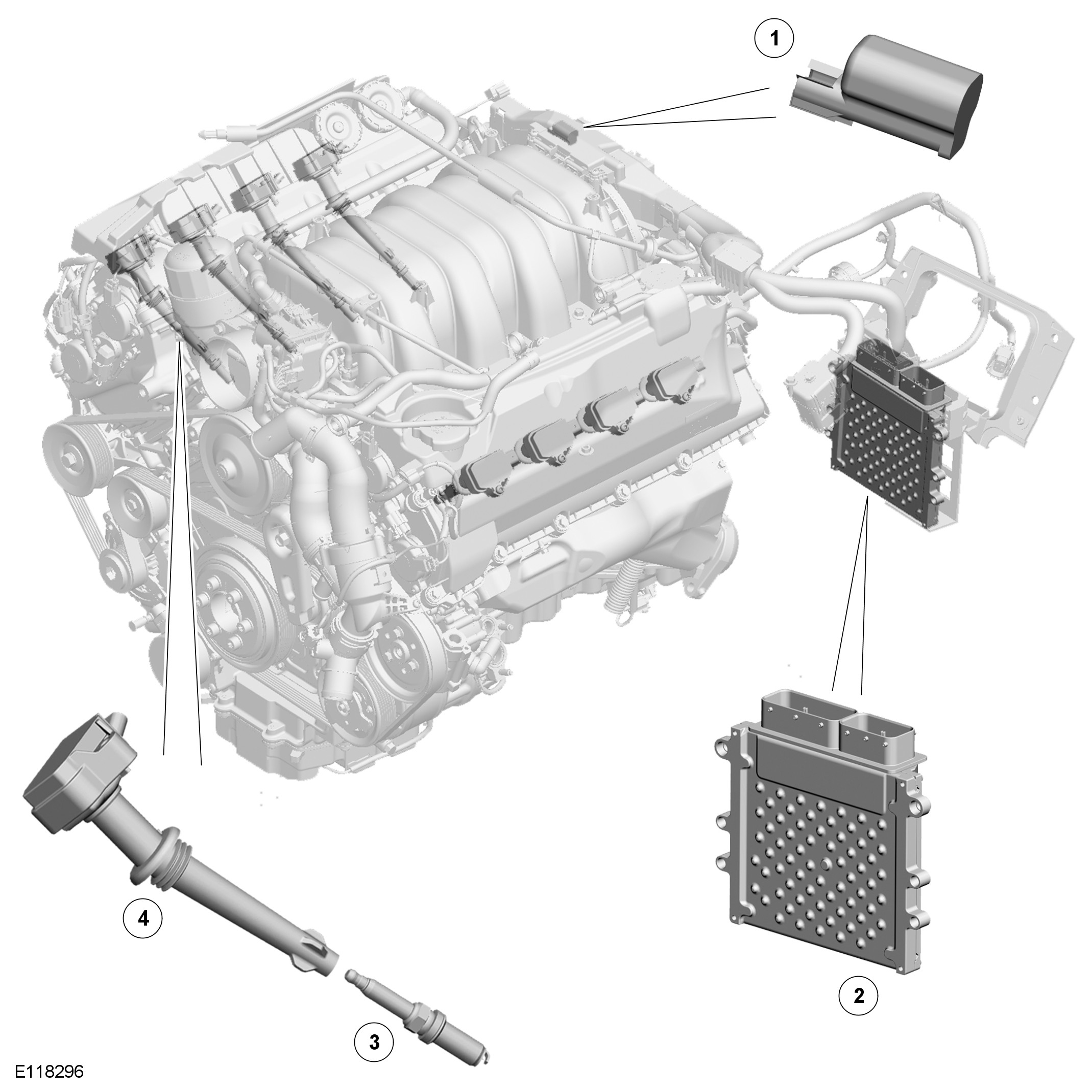 1
4
2
3
E118296