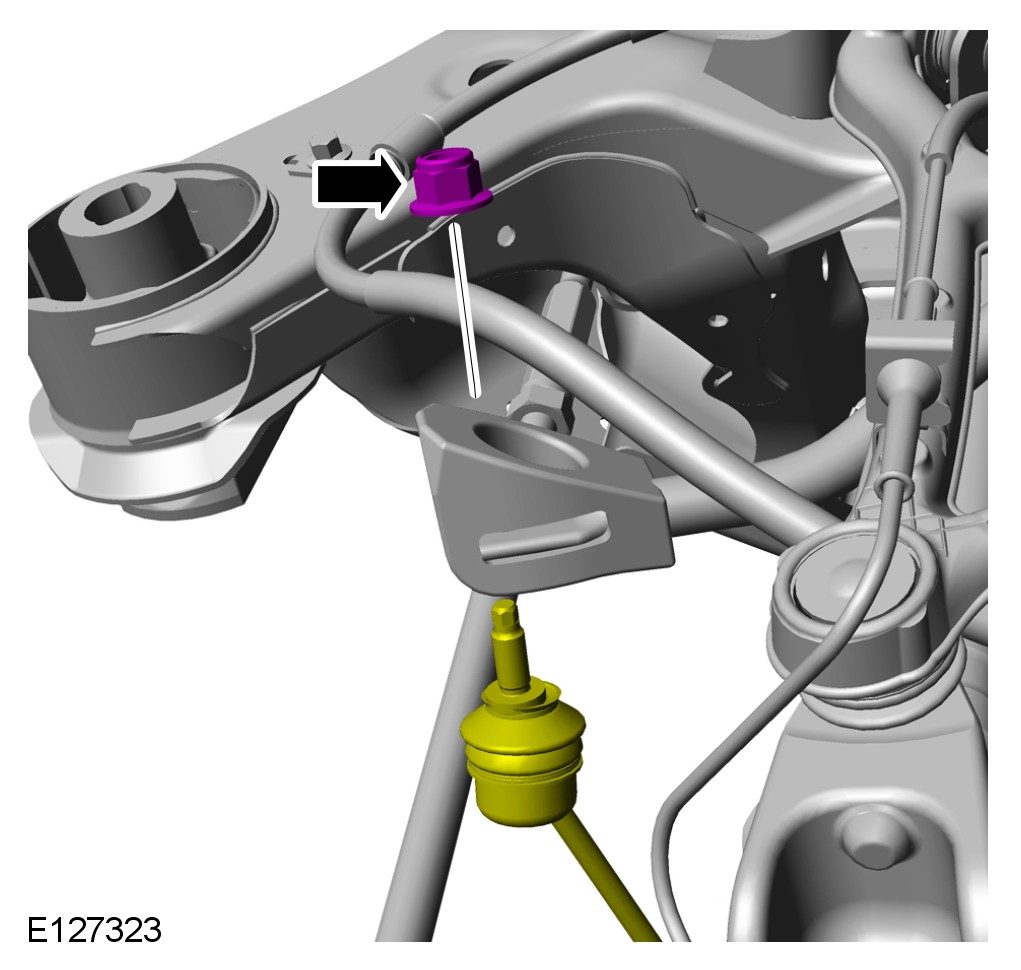 E127323