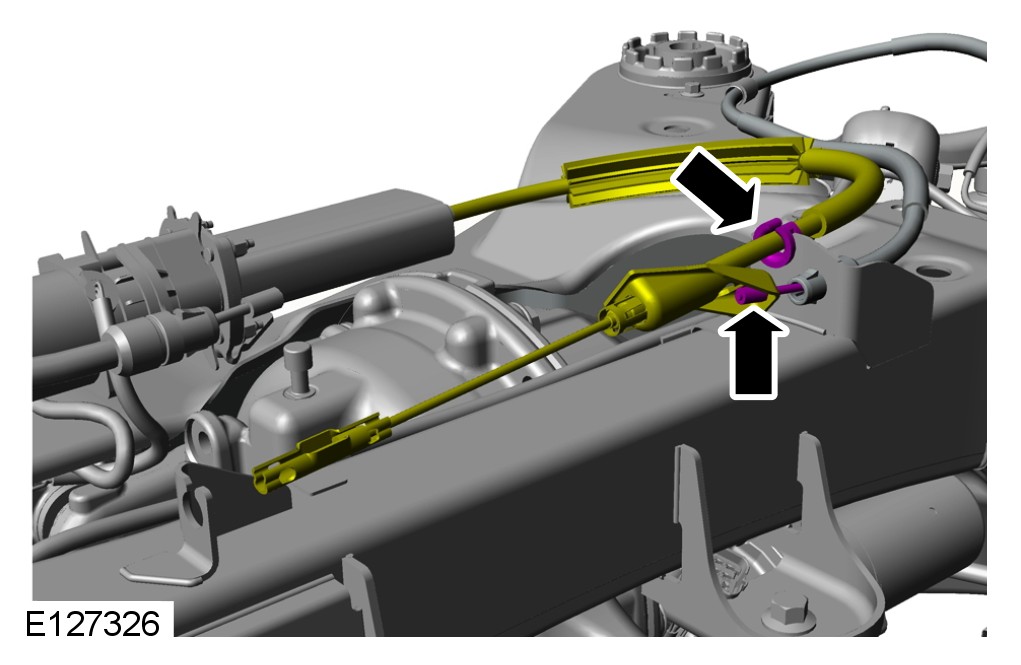 E127326