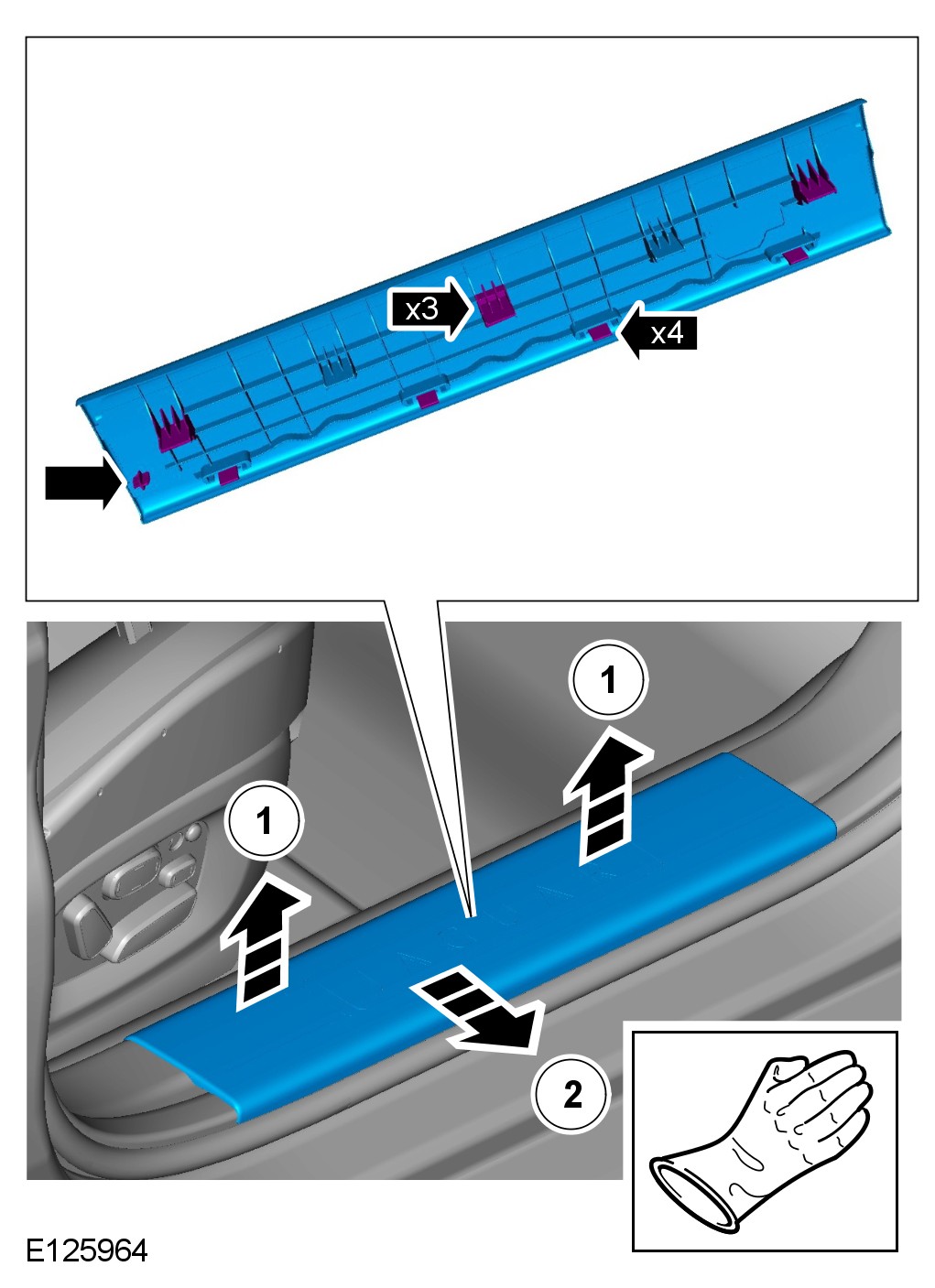 x3
x4
1
1
2
E125964