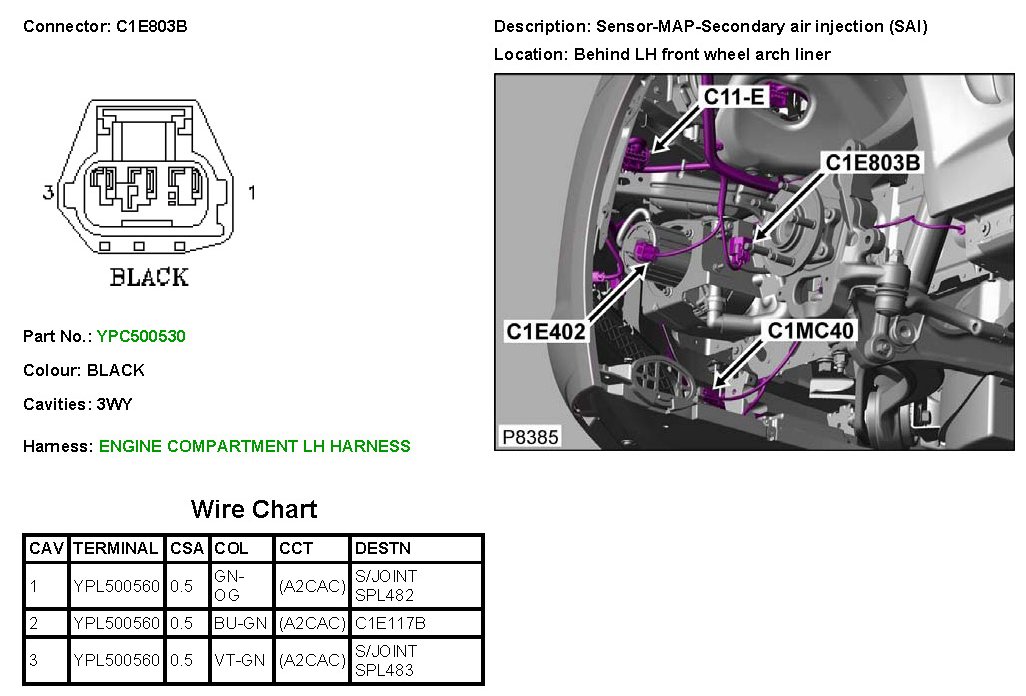 Connector: C1E803B

3 1

BLACK

Part No.: YPC500530

Colour: BLACK

Cavities: 3WY

Harness: ENGINE COMPARTMENT LH HARNESS

Description: Sensor-MAP-Secondary air injection (SAI)

Location: Behind LH front wheel arch liner

C11-E

C1E803B

C1E402

C1MC40

P8385

Wire Chart

| CAV | TERMINAL | CSA | COL | CCT | DESTN |
|---|---|---|---|---|---|
| 1 | YPL500560 | 0.5 | GN-OG | (A2CAC) | S/JOINT SPL482 |
| 2 | YPL500560 | 0.5 | BU-GN | (A2CAC) | C1E117B |
| 3 | YPL500560 | 0.5 | VT-GN | (A2CAC) | S/JOINT SPL483 |