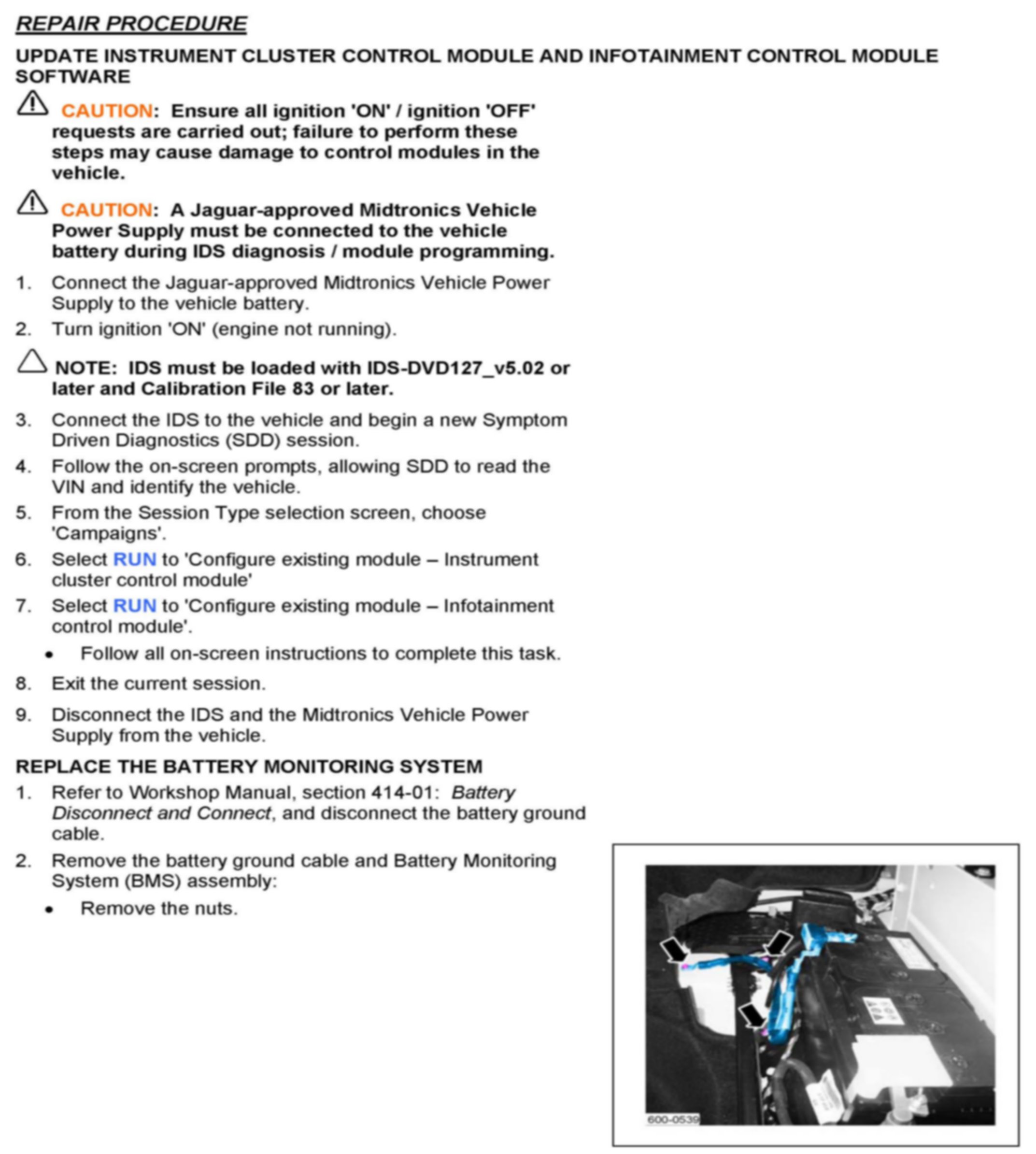 REPAIR PROCEDURE

UPDATE INSTRUMENT CLUSTER CONTROL MODULE AND INFOTAINMENT CONTROL MODULE SOFTWARE

CAUTION: Ensure all ignition 'ON' / ignition 'OFF' requests are carried out; failure to perform these steps may cause damage to control modules in the vehicle.

CAUTION: A Jaguar-approved Midtronics Vehicle Power Supply must be connected to the vehicle battery during IDS diagnosis / module programming.

1. Connect the Jaguar-approved Midtronics Vehicle Power Supply to the vehicle battery.
2. Turn ignition 'ON' (engine not running).

NOTE: IDS must be loaded with IDS-DVD127_v5.02 or later and Calibration File 83 or later.

3. Connect the IDS to the vehicle and begin a new Symptom Driven Diagnostics (SDD) session.
4. Follow the on-screen prompts, allowing SDD to read the VIN and identify the vehicle.
5. From the Session Type selection screen, choose 'Campaigns'.
6. Select RUN to 'Configure existing module – Instrument cluster control module'
7. Select RUN to 'Configure existing module – Infotainment control module'.
• Follow all on-screen instructions to complete this task.
8. Exit the current session.
9. Disconnect the IDS and the Midtronics Vehicle Power Supply from the vehicle.

REPLACE THE BATTERY MONITORING SYSTEM
1. Refer to Workshop Manual, section 414-01: Battery Disconnect and Connect, and disconnect the battery ground cable.
2. Remove the battery ground cable and Battery Monitoring System (BMS) assembly:
• Remove the nuts.

600-0539