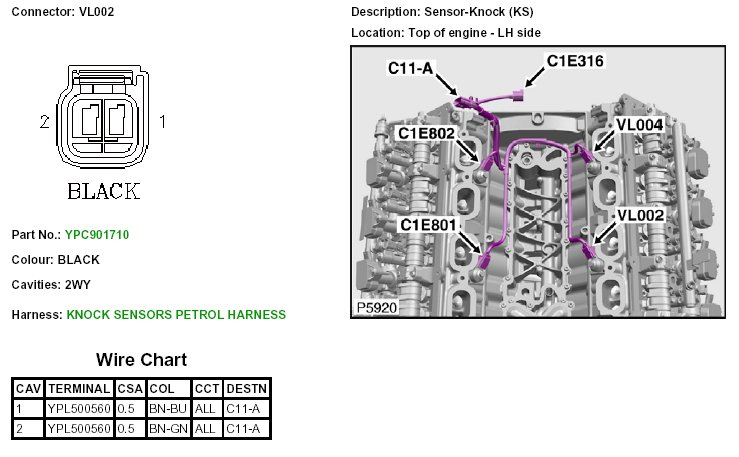 Connector: VL002

2 1

BLACK

Part No.: YPC901710

Colour: BLACK

Cavities: 2WY

Harness: KNOCK SENSORS PETROL HARNESS

Wire Chart

| CAV | TERMINAL | CSA | COL | CCT | DESTN |
|---|---|---|---|---|---|
| 1 | YPL500560 | 0.5 | BN-BU | ALL | C11-A |
| 2 | YPL500560 | 0.5 | BN-GN | ALL | C11-A |

Description: Sensor-Knock (KS)

Location: Top of engine - LH side

C11-A
C1E316
C1E802
VL004
C1E801
VL002
P5920