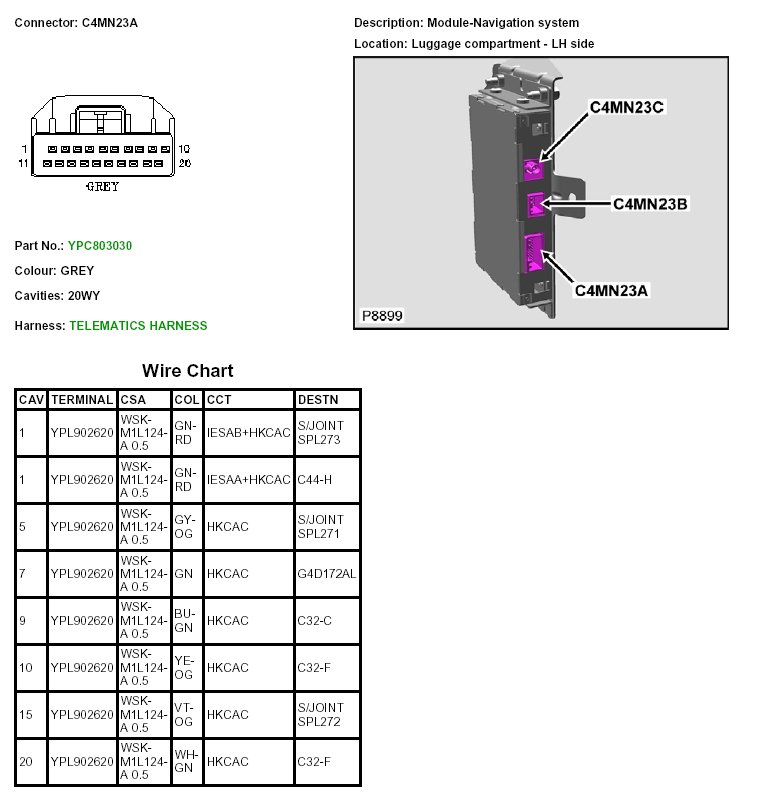 Connector: C4MN23A

1 10
11 20
GREY

Part No.: YPC803030

Colour: GREY

Cavities: 20WY

Harness: TELEMATICS HARNESS

Description: Module-Navigation system

Location: Luggage compartment - LH side

C4MN23C
C4MN23B
C4MN23A
P8899

Wire Chart

| CAV | TERMINAL | CSA | COL | CCT | DESTN |
|---|---|---|---|---|---|
| 1 | YPL902620 | WSK-M1L124-A 0.5 | GN-RD | IESAB+HKCAC | S/JOINT SPL273 |
| 1 | YPL902620 | WSK-M1L124-A 0.5 | GN-RD | IESAA+HKCAC | C44-H |
| 5 | YPL902620 | WSK-M1L124-A 0.5 | GY-OG | HKCAC | S/JOINT SPL271 |
| 7 | YPL902620 | WSK-M1L124-A 0.5 | GN | HKCAC | G4D172AL |
| 9 | YPL902620 | WSK-M1L124-A 0.5 | BU-GN | HKCAC | C32-C |
| 10 | YPL902620 | WSK-M1L124-A 0.5 | YE-OG | HKCAC | C32-F |
| 15 | YPL902620 | WSK-M1L124-A 0.5 | VT-OG | HKCAC | S/JOINT SPL272 |
| 20 | YPL902620 | WSK-M1L124-A 0.5 | WH-GN | HKCAC | C32-F |