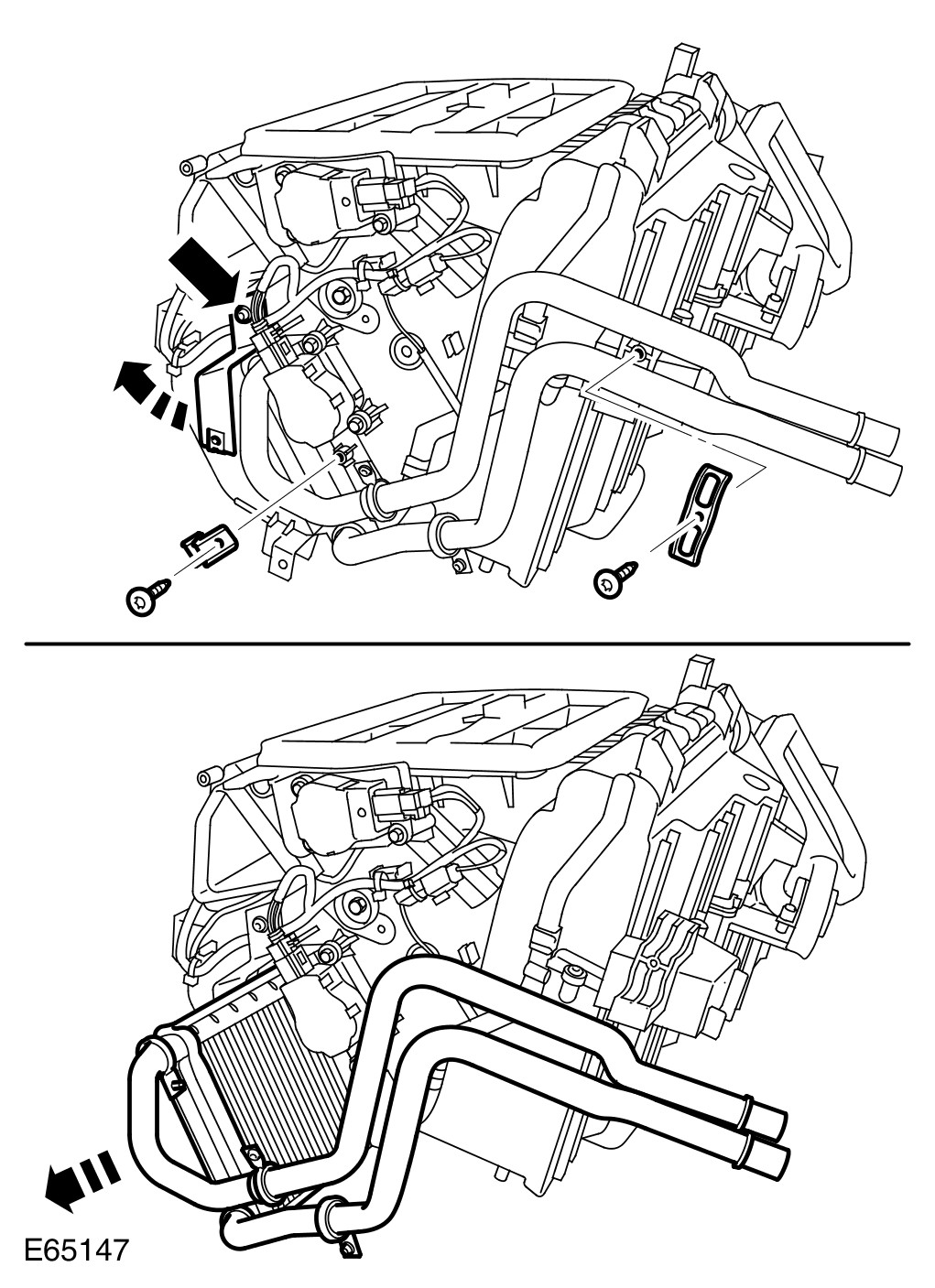 E65147