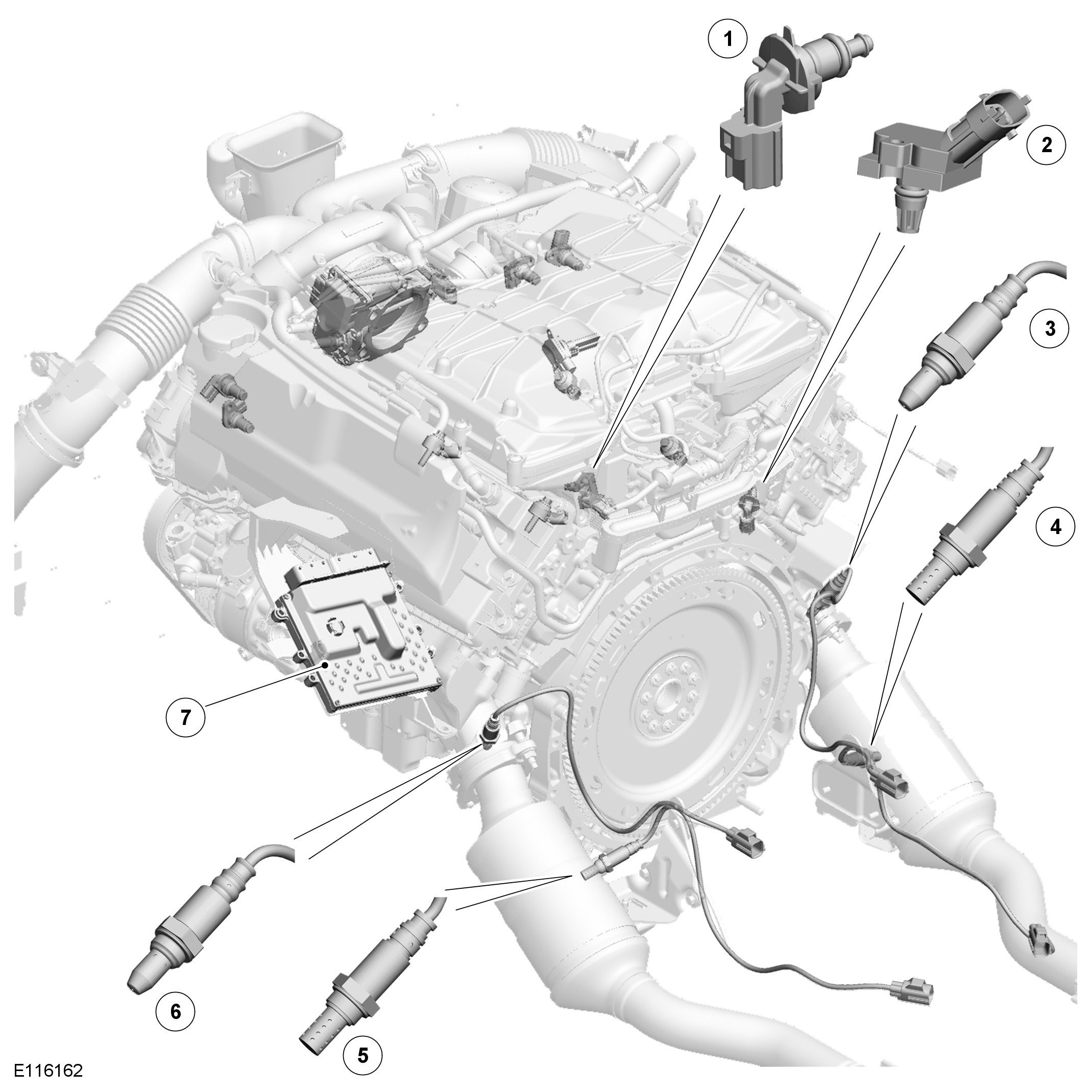 1
2
3
4
7
6
5
E116162