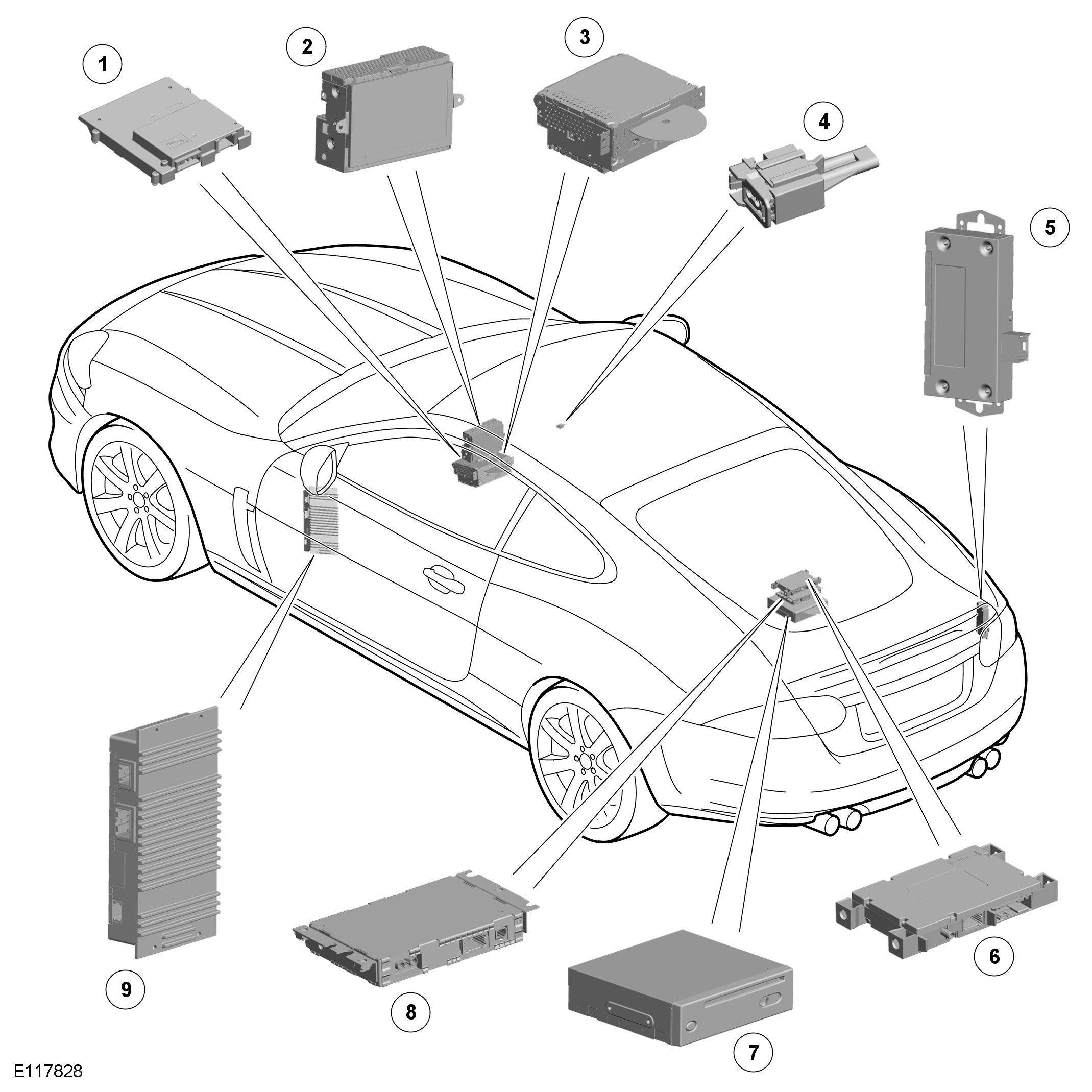 1
2
3
4
5
6
7
8
9
E117828