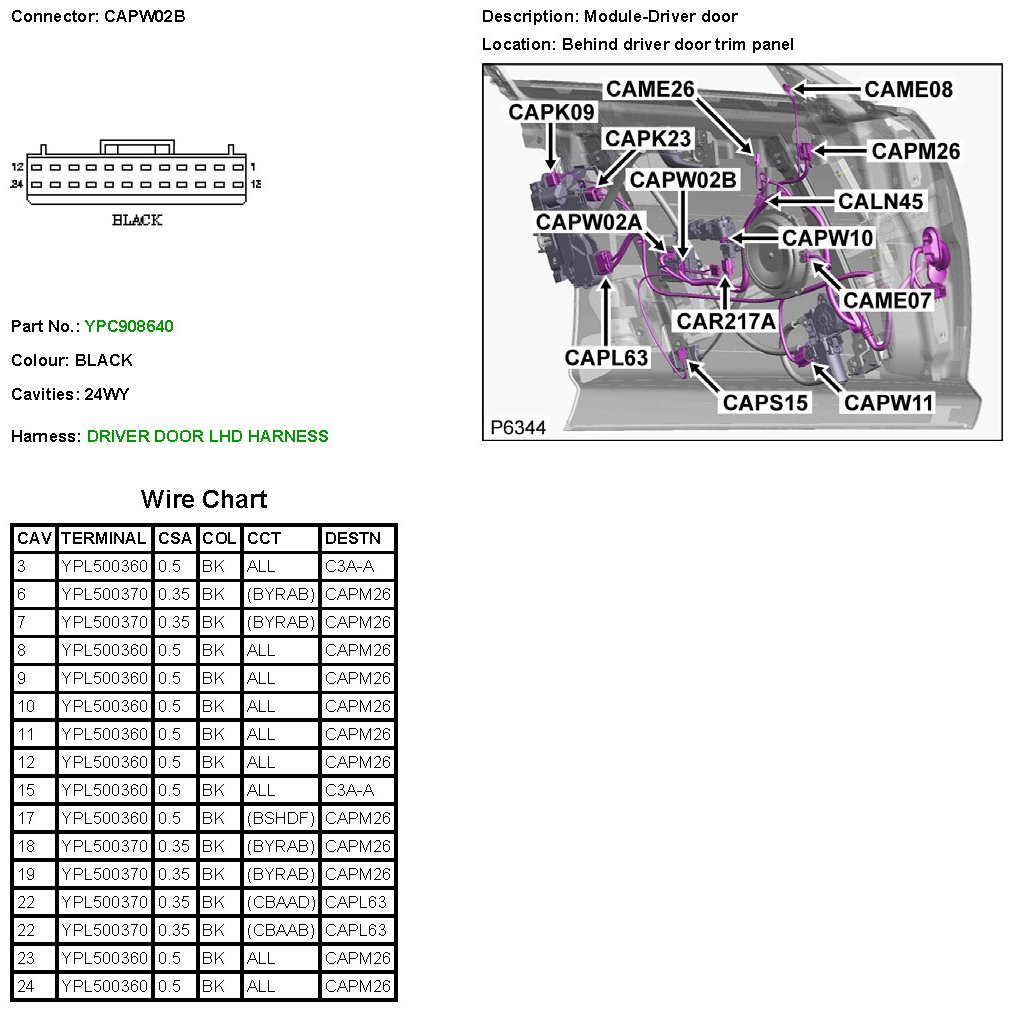 Connector: CAPW02B

12 1
24 13

BLACK

Part No.: YPC908640

Colour: BLACK

Cavities: 24WY

Harness: DRIVER DOOR LHD HARNESS

Description: Module-Driver door

Location: Behind driver door trim panel

CAME26
CAME08
CAPK09
CAPK23
CAPM26
CAPW02B
CALN45
CAPW02A
CAPW10
CAME07
CAR217A
CAPL63
CAPS15
CAPW11
P6344

Wire Chart

| CAV | TERMINAL | CSA | COL | CCT | DESTN |
|---|---|---|---|---|---|
| 3 | YPL500360 | 0.5 | BK | ALL | C3A-A |
| 6 | YPL500370 | 0.35 | BK | (BYRAB) | CAPM26 |
| 7 | YPL500370 | 0.35 | BK | (BYRAB) | CAPM26 |
| 8 | YPL500360 | 0.5 | BK | ALL | CAPM26 |
| 9 | YPL500360 | 0.5 | BK | ALL | CAPM26 |
| 10 | YPL500360 | 0.5 | BK | ALL | CAPM26 |
| 11 | YPL500360 | 0.5 | BK | ALL | CAPM26 |
| 12 | YPL500360 | 0.5 | BK | ALL | CAPM26 |
| 15 | YPL500360 | 0.5 | BK | ALL | C3A-A |
| 17 | YPL500360 | 0.5 | BK | (BSHDF) | CAPM26 |
| 18 | YPL500370 | 0.35 | BK | (BYRAB) | CAPM26 |
| 19 | YPL500370 | 0.35 | BK | (BYRAB) | CAPM26 |
| 22 | YPL500370 | 0.35 | BK | (CBAAD) | CAPL63 |
| 22 | YPL500370 | 0.35 | BK | (CBAAB) | CAPL63 |
| 23 | YPL500360 | 0.5 | BK | ALL | CAPM26 |
| 24 | YPL500360 | 0.5 | BK | ALL | CAPM26 |