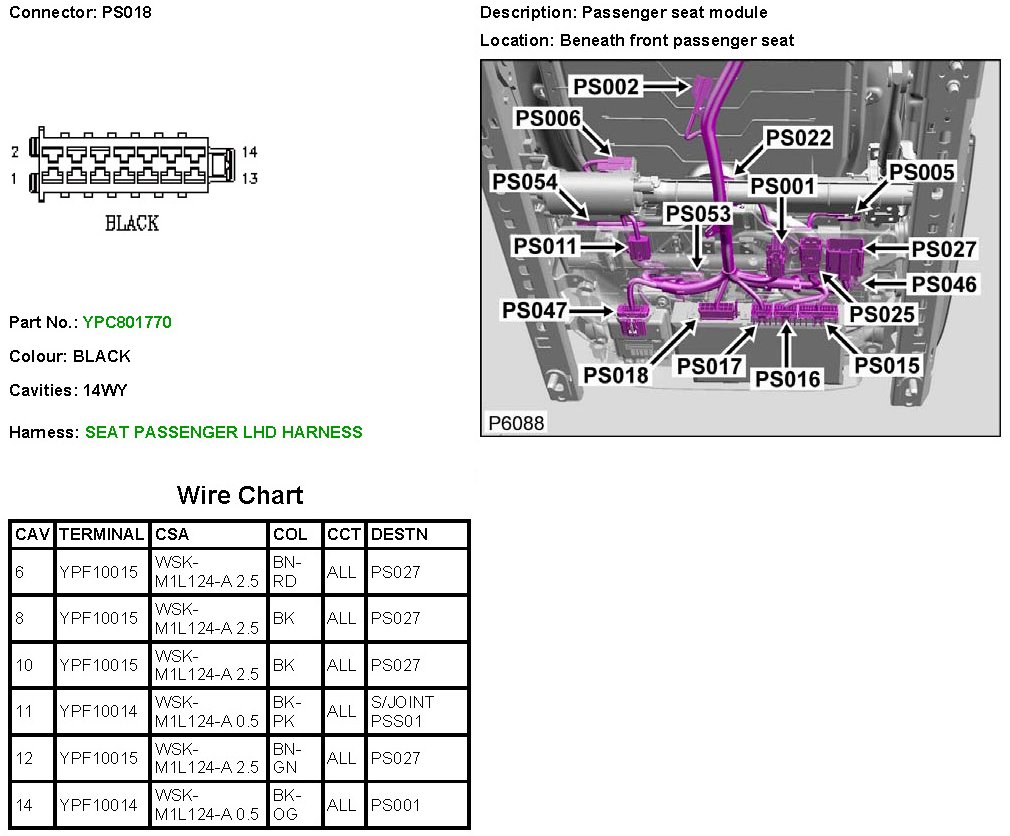 Connector: PS018

2
1
14
13
BLACK

Part No.: YPC801770

Colour: BLACK

Cavities: 14WY

Harness: SEAT PASSENGER LHD HARNESS

Description: Passenger seat module

Location: Beneath front passenger seat

PS002
PS006
PS022
PS054
PS001
PS005
PS053
PS011
PS027
PS046
PS047
PS025
PS018
PS017
PS016
PS015
P6088

Wire Chart

| CAV | TERMINAL | CSA | COL | CCT | DESTN |
|---|---|---|---|---|---|
| 6 | YPF10015 | WSK-M1L124-A 2.5 | BN-RD | ALL | PS027 |
| 8 | YPF10015 | WSK-M1L124-A 2.5 | BK | ALL | PS027 |
| 10 | YPF10015 | WSK-M1L124-A 2.5 | BK | ALL | PS027 |
| 11 | YPF10014 | WSK-M1L124-A 0.5 | BK-PK | ALL | S/JOINT PSS01 |
| 12 | YPF10015 | WSK-M1L124-A 2.5 | BN-GN | ALL | PS027 |
| 14 | YPF10014 | WSK-M1L124-A 0.5 | BK-OG | ALL | PS001 |