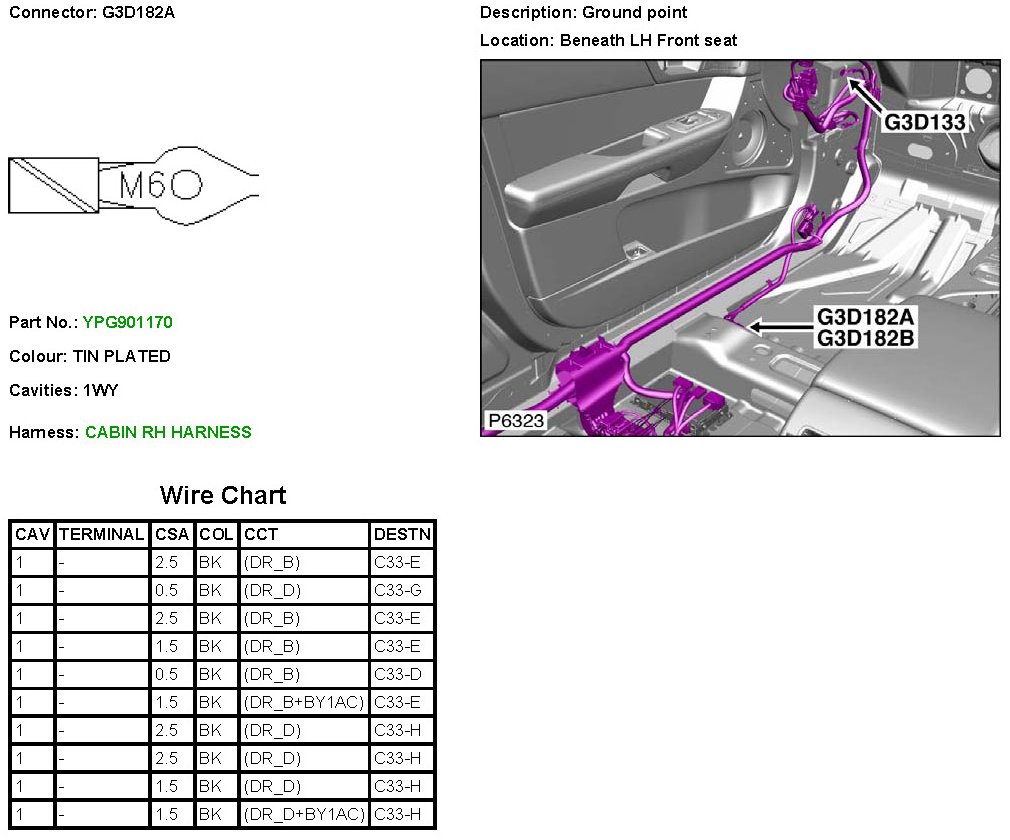 Connector: G3D182A

M6

Part No.: YPG901170

Colour: TIN PLATED

Cavities: 1WY

Harness: CABIN RH HARNESS

Description: Ground point

Location: Beneath LH Front seat

G3D133

G3D182A
G3D182B

P6323

Wire Chart

| CAV | TERMINAL | CSA | COL | CCT | DESTN |
|---|---|---|---|---|---|
| 1 | - | 2.5 | BK | (DR_B) | C33-E |
| 1 | - | 0.5 | BK | (DR_D) | C33-G |
| 1 | - | 2.5 | BK | (DR_B) | C33-E |
| 1 | - | 1.5 | BK | (DR_B) | C33-E |
| 1 | - | 0.5 | BK | (DR_B) | C33-D |
| 1 | - | 1.5 | BK | (DR_B+BY1AC) | C33-E |
| 1 | - | 2.5 | BK | (DR_D) | C33-H |
| 1 | - | 2.5 | BK | (DR_D) | C33-H |
| 1 | - | 1.5 | BK | (DR_D) | C33-H |
| 1 | - | 1.5 | BK | (DR_D+BY1AC) | C33-H |