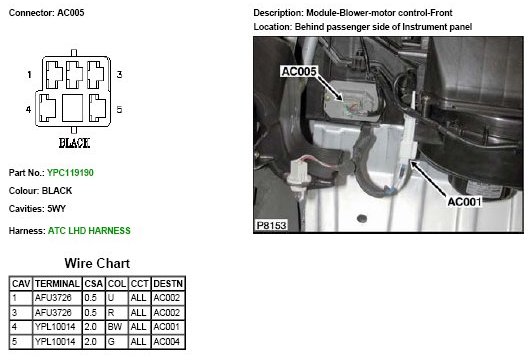 Connector: AC005

1
3
4
5
BLACK

Part No.: YPC119190

Colour: BLACK

Cavities: 5WY

Harness: ATC LHD HARNESS

Wire Chart

| CAV | TERMINAL | CSA | COL | CCT | DESTN |
|---|---|---|---|---|---|
| 1 | AFU3726 | 0.5 | U | ALL | AC002 |
| 3 | AFU3726 | 0.5 | R | ALL | AC002 |
| 4 | YPL10014 | 2.0 | BW | ALL | AC001 |
| 5 | YPL10014 | 2.0 | G | ALL | AC004 |

Description: Module-Blower-motor control-Front

Location: Behind passenger side of Instrument panel

AC005

AC001

P8153