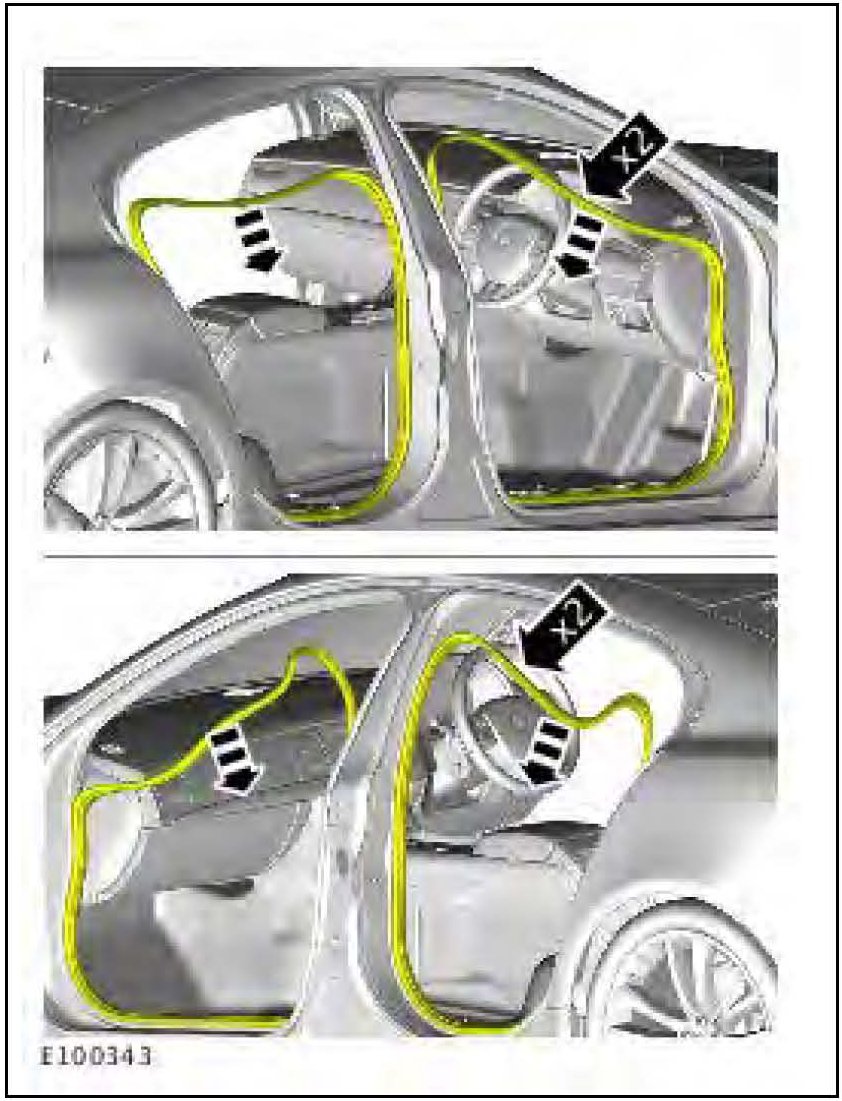 x2

x2

E100343