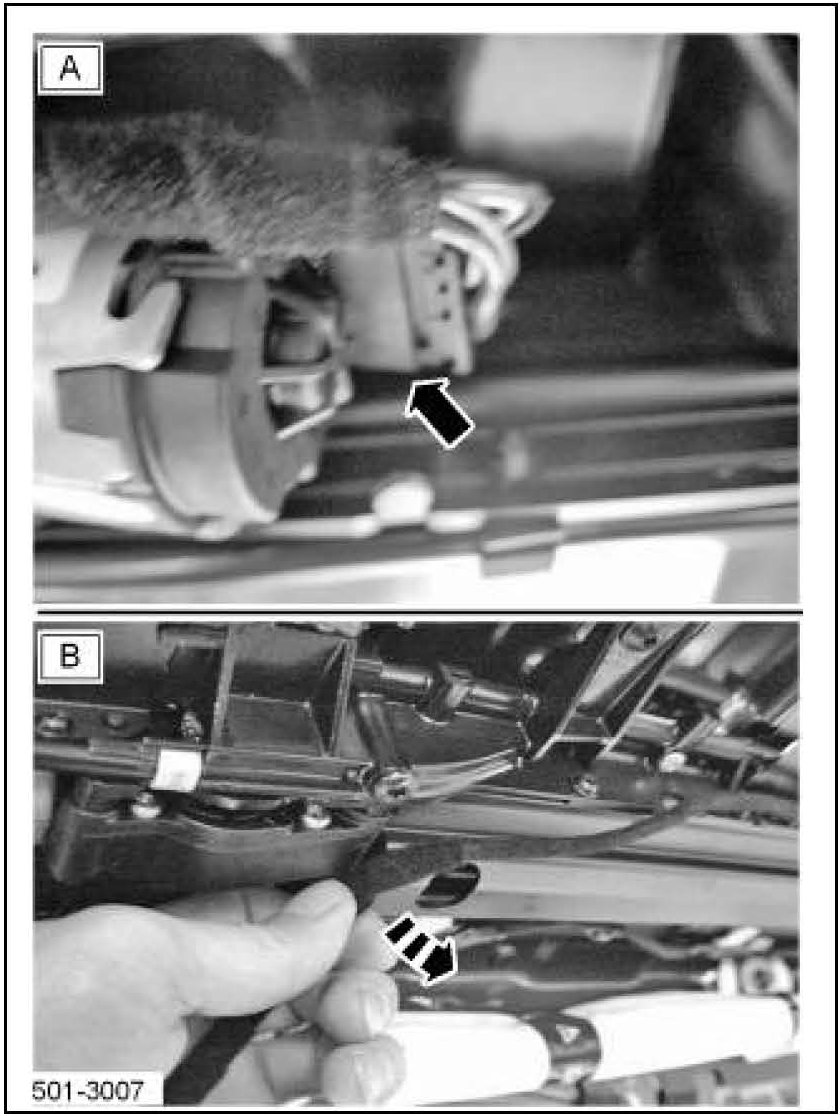 A

B

501-3007