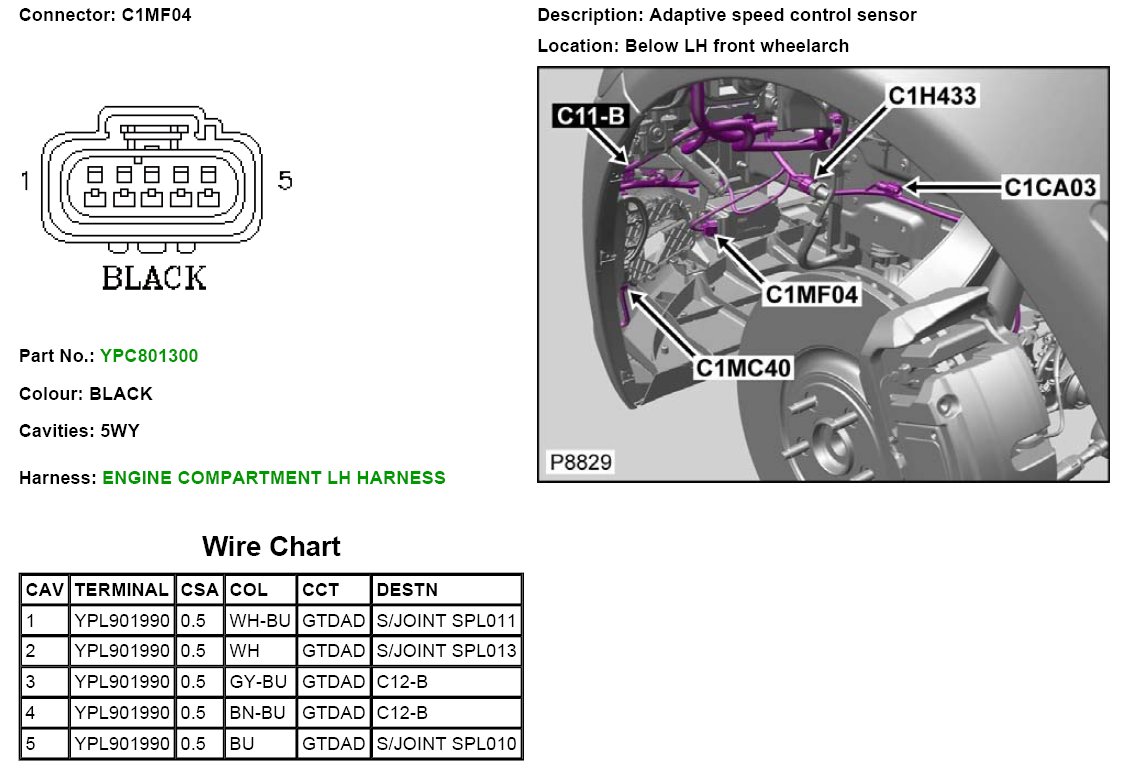 Connector: C1MF04

1

5

BLACK

Part No.: YPC801300

Colour: BLACK

Cavities: 5WY

Harness: ENGINE COMPARTMENT LH HARNESS

Description: Adaptive speed control sensor

Location: Below LH front wheelarch

C11-B

C1H433

C1CA03

C1MF04

C1MC40

P8829

Wire Chart

| CAV | TERMINAL | CSA | COL | CCT | DESTN |
|---|---|---|---|---|---|
| 1 | YPL901990 | 0.5 | WH-BU | GTDAD | S/JOINT SPL011 |
| 2 | YPL901990 | 0.5 | WH | GTDAD | S/JOINT SPL013 |
| 3 | YPL901990 | 0.5 | GY-BU | GTDAD | C12-B |
| 4 | YPL901990 | 0.5 | BN-BU | GTDAD | C12-B |
| 5 | YPL901990 | 0.5 | BU | GTDAD | S/JOINT SPL010 |