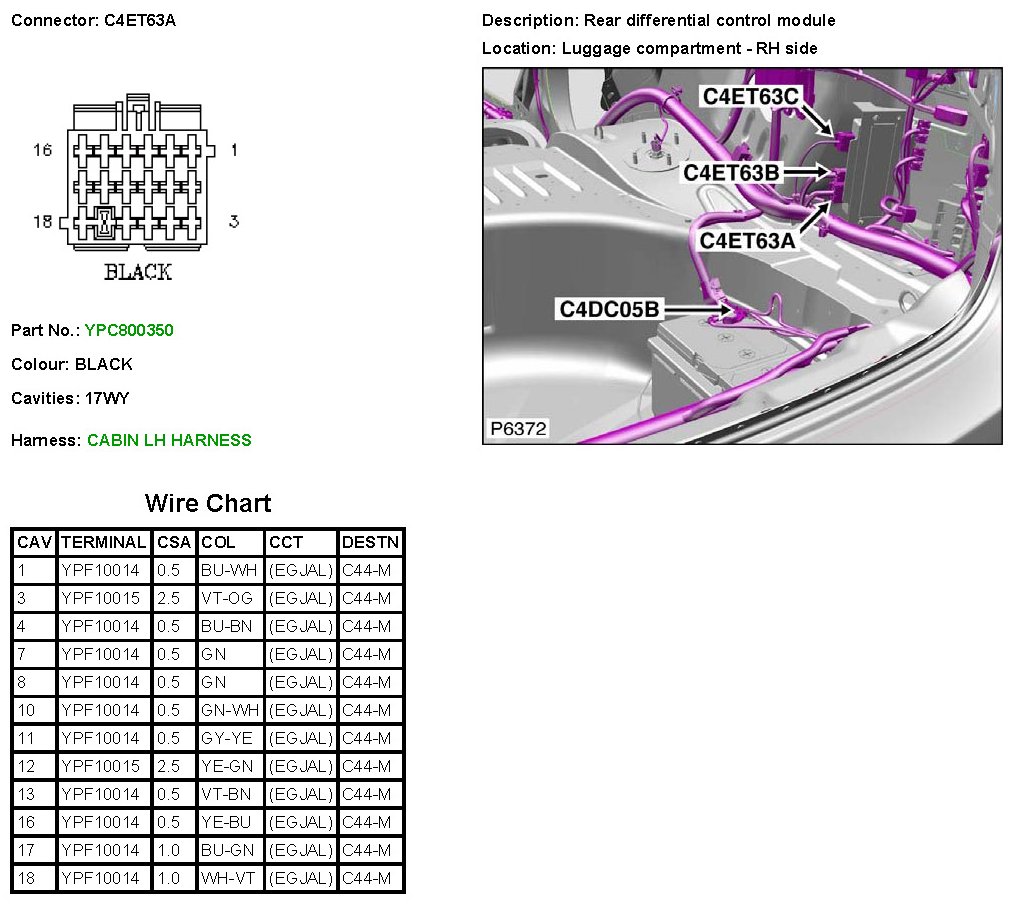 Connector: C4ET63A

16
1
18
3
BLACK

Part No.: YPC800350

Colour: BLACK

Cavities: 17WY

Harness: CABIN LH HARNESS

Description: Rear differential control module

Location: Luggage compartment - RH side

C4ET63C
C4ET63B
C4ET63A
C4DC05B
P6372

Wire Chart

| CAV | TERMINAL | CSA | COL | CCT | DESTN |
|---|---|---|---|---|---|
| 1 | YPF10014 | 0.5 | BU-WH | (EGJAL) | C44-M |
| 3 | YPF10015 | 2.5 | VT-OG | (EGJAL) | C44-M |
| 4 | YPF10014 | 0.5 | BU-BN | (EGJAL) | C44-M |
| 7 | YPF10014 | 0.5 | GN | (EGJAL) | C44-M |
| 8 | YPF10014 | 0.5 | GN | (EGJAL) | C44-M |
| 10 | YPF10014 | 0.5 | GN-WH | (EGJAL) | C44-M |
| 11 | YPF10014 | 0.5 | GY-YE | (EGJAL) | C44-M |
| 12 | YPF10015 | 2.5 | YE-GN | (EGJAL) | C44-M |
| 13 | YPF10014 | 0.5 | VT-BN | (EGJAL) | C44-M |
| 16 | YPF10014 | 0.5 | YE-BU | (EGJAL) | C44-M |
| 17 | YPF10014 | 1.0 | BU-GN | (EGJAL) | C44-M |
| 18 | YPF10014 | 1.0 | WH-VT | (EGJAL) | C44-M |