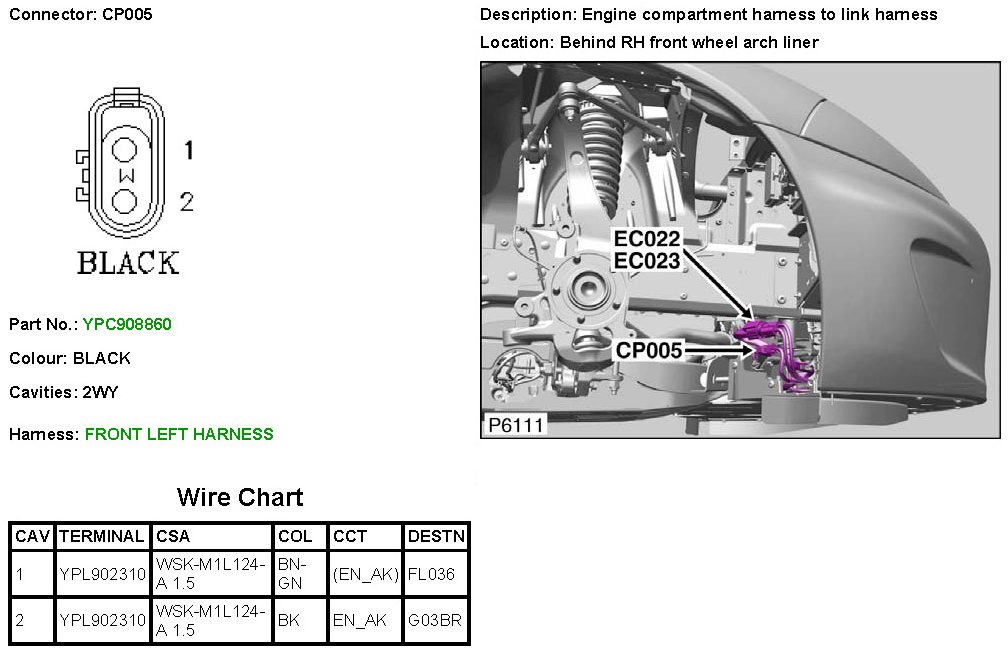 Connector: CP005

1
W
2

BLACK

Part No.: YPC908860

Colour: BLACK

Cavities: 2WY

Harness: FRONT LEFT HARNESS

Description: Engine compartment harness to link harness

Location: Behind RH front wheel arch liner

EC022
EC023
CP005
P6111

Wire Chart

| CAV | TERMINAL | CSA | COL | CCT | DESTN |
|---|---|---|---|---|---|
| 1 | YPL902310 | WSK-M1L124-A 1.5 | BN-GN | (EN_AK) | FL036 |
| 2 | YPL902310 | WSK-M1L124-A 1.5 | BK | EN_AK | G03BR |