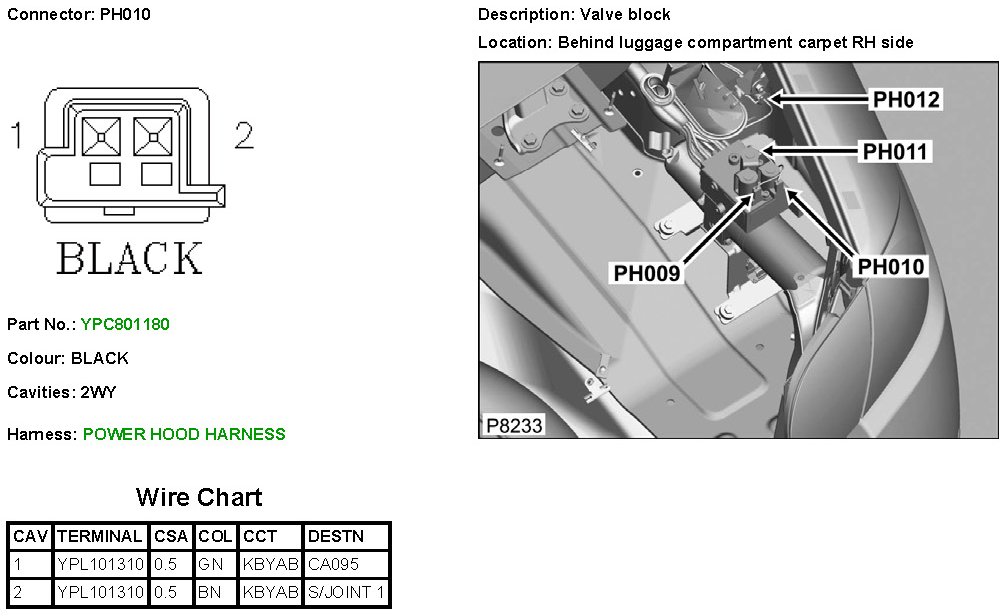 Connector: PH010

1

2

BLACK

Part No.: YPC801180

Colour: BLACK

Cavities: 2WY

Harness: POWER HOOD HARNESS

Wire Chart

| CAV | TERMINAL | CSA | COL | CCT | DESTN |
|---|---|---|---|---|---|
| 1 | YPL101310 | 0.5 | GN | KBYAB | CA095 |
| 2 | YPL101310 | 0.5 | BN | KBYAB | S/JOINT 1 |

Description: Valve block

Location: Behind luggage compartment carpet RH side

PH012

PH011

PH009

PH010

P8233