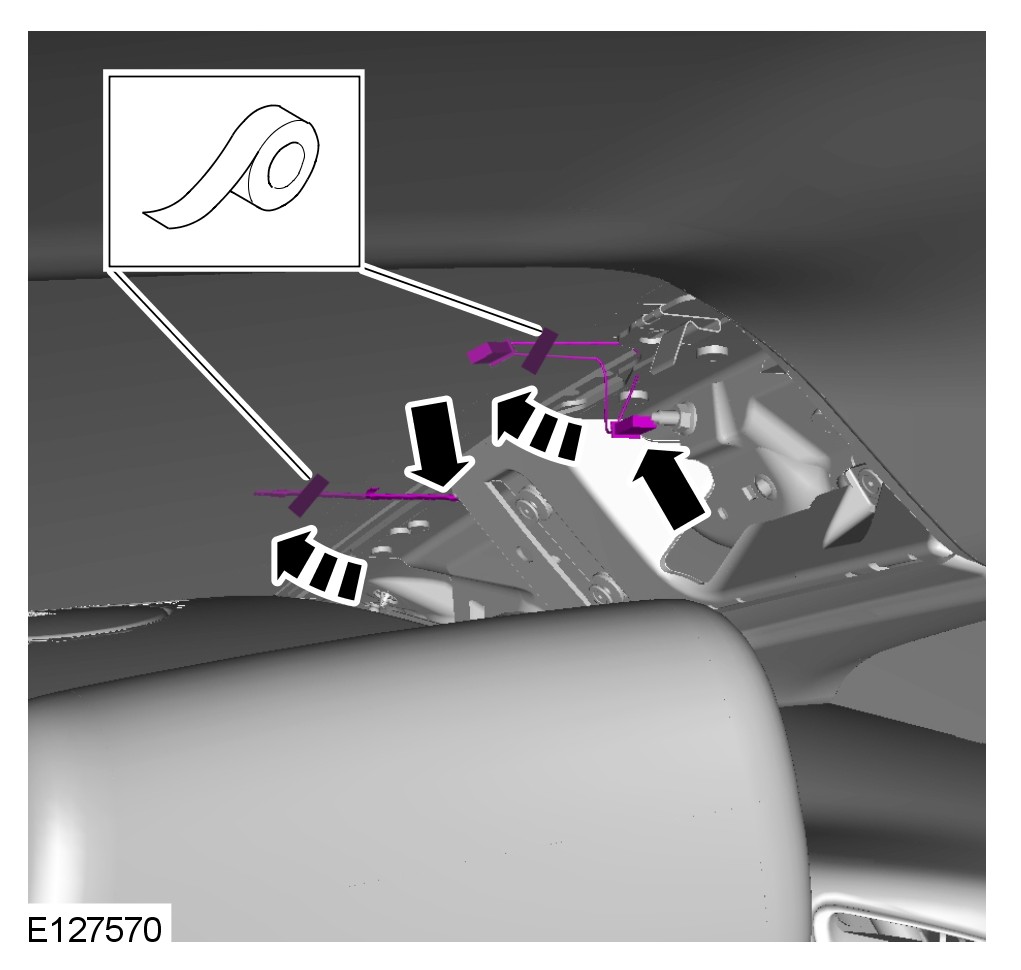 E127570