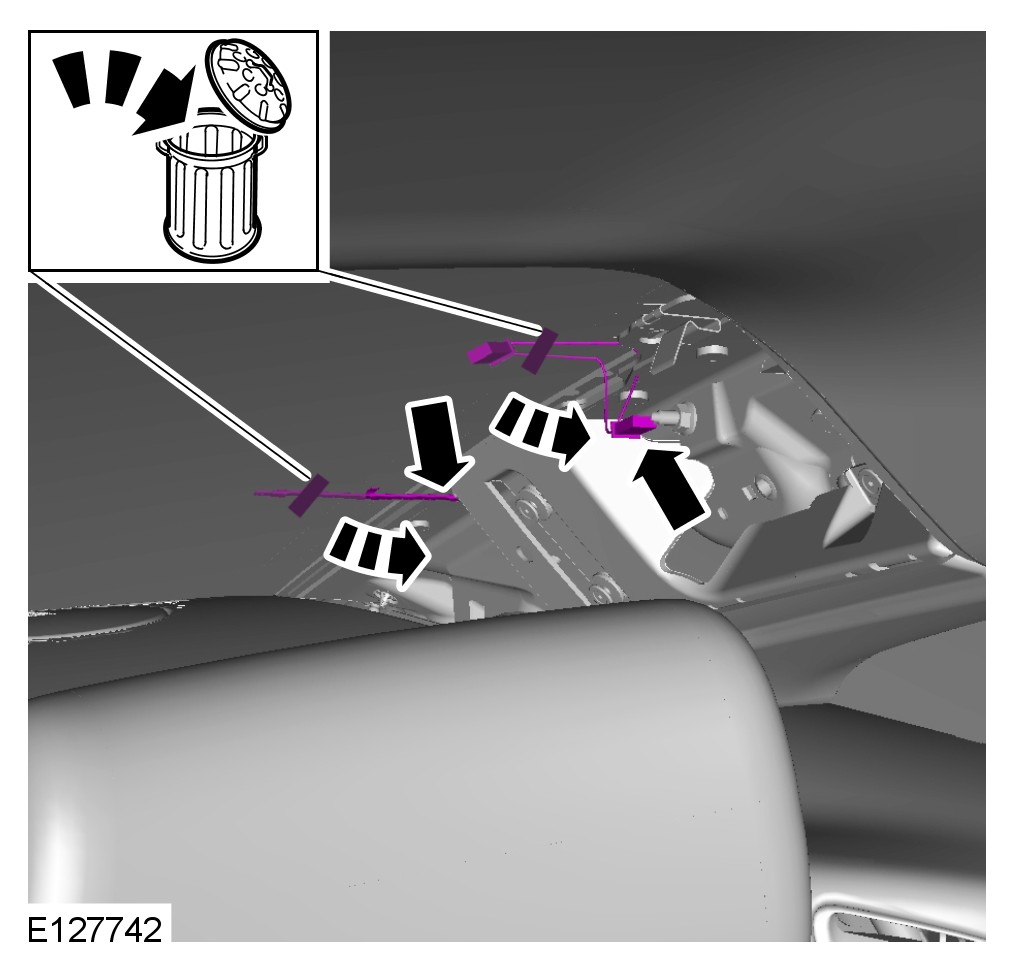 E127742