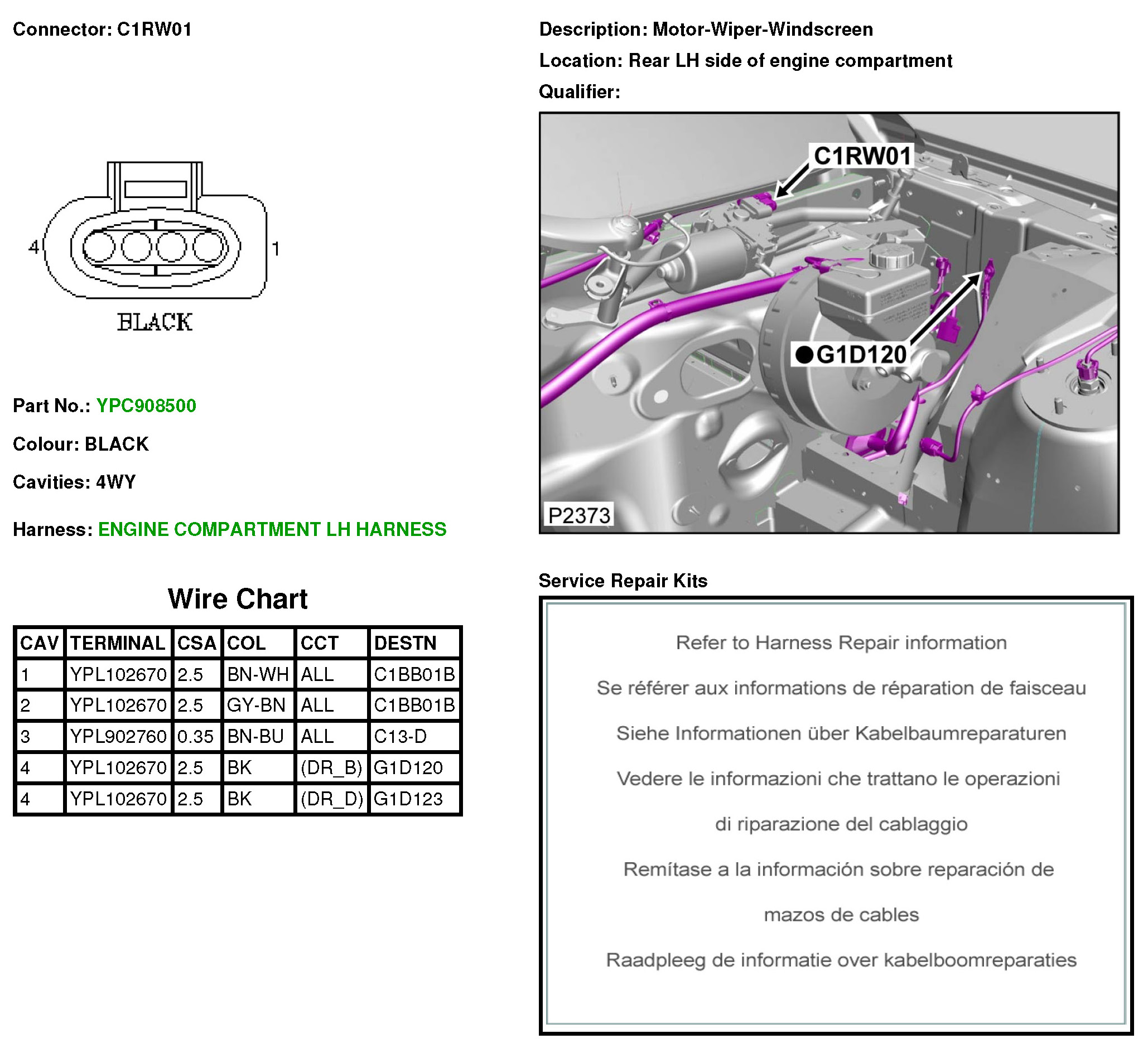 Connector: C1RW01

4
1
BLACK

Part No.: YPC908500

Colour: BLACK

Cavities: 4WY

Harness: ENGINE COMPARTMENT LH HARNESS

Wire Chart

| CAV | TERMINAL | CSA | COL | CCT | DESTN |
|---|---|---|---|---|---|
| 1 | YPL102670 | 2.5 | BN-WH | ALL | C1BB01B |
| 2 | YPL102670 | 2.5 | GY-BN | ALL | C1BB01B |
| 3 | YPL902760 | 0.35 | BN-BU | ALL | C13-D |
| 4 | YPL102670 | 2.5 | BK | (DR_B) | G1D120 |
| 4 | YPL102670 | 2.5 | BK | (DR_D) | G1D123 |

Description: Motor-Wiper-Windscreen

Location: Rear LH side of engine compartment

Qualifier:

C1RW01
G1D120
P2373

Service Repair Kits

Refer to Harness Repair information

Se référer aux informations de réparation de faisceau

Siehe Informationen über Kabelbaumreparaturen

Vedere le informazioni che trattano le operazioni di riparazione del cablaggio

Remítase a la información sobre reparación de mazos de cables

Raadpleeg de informatie over kabelboomreparaties