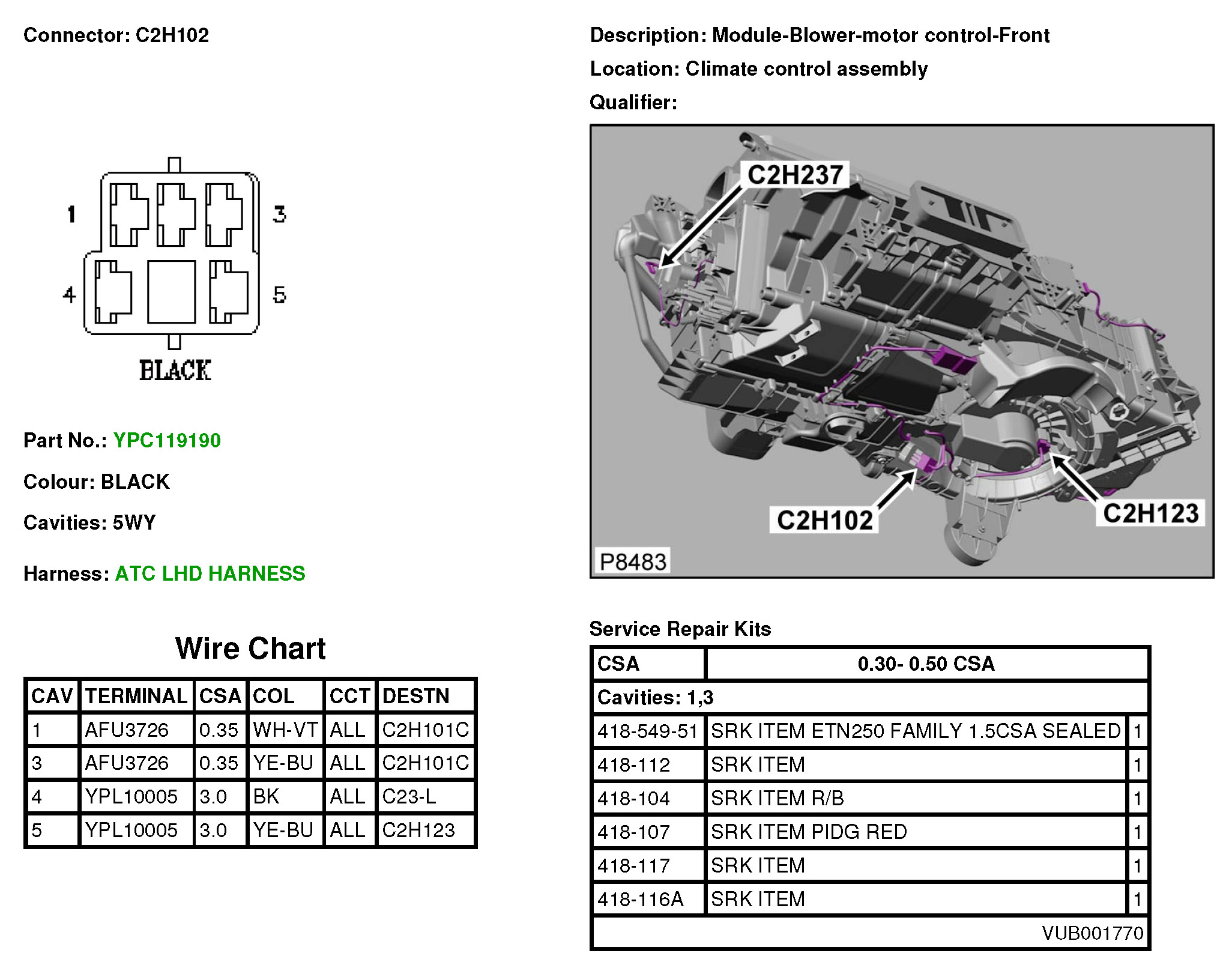 Connector: C2H102

1 3
4 5
BLACK

Part No.: YPC119190

Colour: BLACK

Cavities: 5WY

Harness: ATC LHD HARNESS

Wire Chart

| CAV | TERMINAL | CSA | COL | CCT | DESTN |
|---|---|---|---|---|---|
| 1 | AFU3726 | 0.35 | WH-VT | ALL | C2H101C |
| 3 | AFU3726 | 0.35 | YE-BU | ALL | C2H101C |
| 4 | YPL10005 | 3.0 | BK | ALL | C23-L |
| 5 | YPL10005 | 3.0 | YE-BU | ALL | C2H123 |

Description: Module-Blower-motor control-Front

Location: Climate control assembly

Qualifier:

C2H237
C2H102
C2H123
P8483

Service Repair Kits

| CSA | 0.30- 0.50 CSA | |
|---|---|---|
| Cavities: 1,3 | | |
| 418-549-51 | SRK ITEM ETN250 FAMILY 1.5CSA SEALED | 1 |
| 418-112 | SRK ITEM | 1 |
| 418-104 | SRK ITEM R/B | 1 |
| 418-107 | SRK ITEM PIDG RED | 1 |
| 418-117 | SRK ITEM | 1 |
| 418-116A | SRK ITEM | 1 |
| | VUB001770 | |