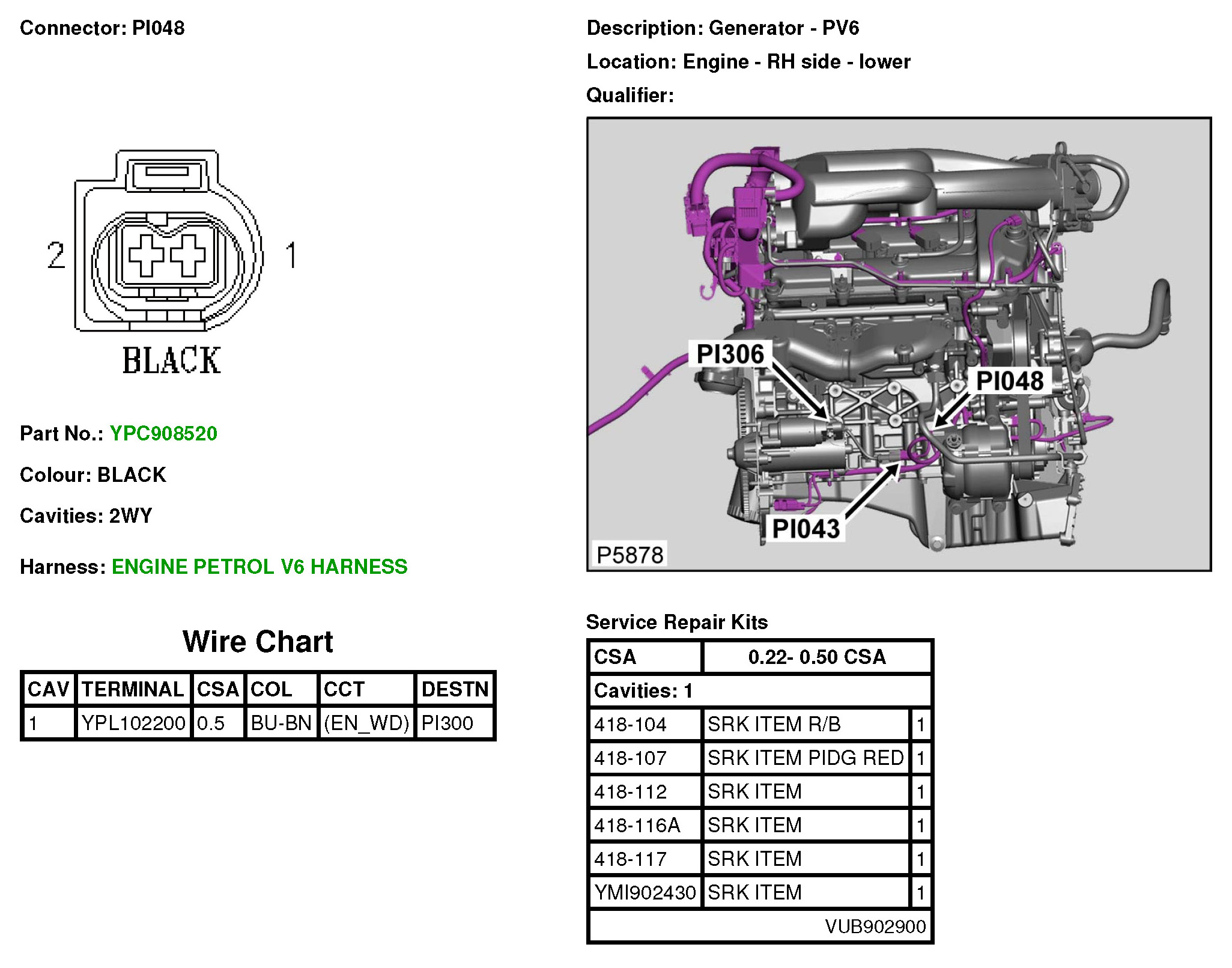 Connector: PI048

2

1

BLACK

Part No.: YPC908520

Colour: BLACK

Cavities: 2WY

Harness: ENGINE PETROL V6 HARNESS

Wire Chart

| CAV | TERMINAL | CSA | COL | CCT | DESTN |
|---|---|---|---|---|---|
| 1 | YPL102200 | 0.5 | BU-BN | (EN_WD) | PI300 |

Description: Generator - PV6

Location: Engine - RH side - lower

Qualifier:

PI306

PI048

PI043

P5878

Service Repair Kits

| CSA | 0.22- 0.50 CSA | |
|---|---|---|
| Cavities: 1 | | |
| 418-104 | SRK ITEM R/B | 1 |
| 418-107 | SRK ITEM PIDG RED | 1 |
| 418-112 | SRK ITEM | 1 |
| 418-116A | SRK ITEM | 1 |
| 418-117 | SRK ITEM | 1 |
| YMI902430 | SRK ITEM | 1 |
| | VUB902900 | |