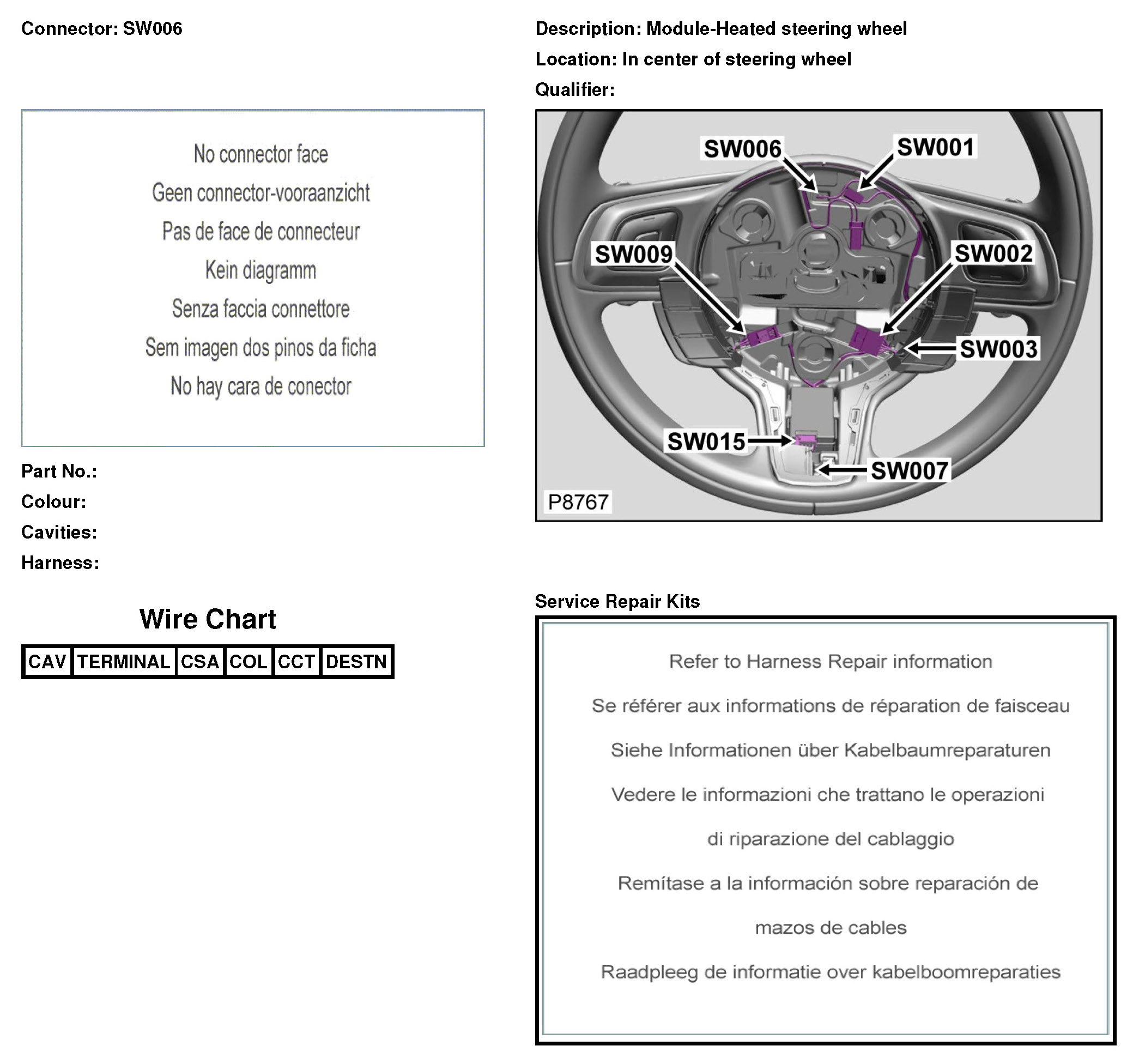 Connector: SW006

No connector face

Geen connector-vooraanzicht

Pas de face de connecteur

Kein diagramm

Senza faccia connettore

Sem imagen dos pinos da ficha

No hay cara de conector

Part No.:
Colour:
Cavities:
Harness:

Wire Chart

| CAV | TERMINAL | CSA | COL | CCT | DESTN |
|---|---|---|---|---|---|

Description: Module-Heated steering wheel
Location: In center of steering wheel
Qualifier:

SW006
SW001
SW009
SW002
SW003
SW015
SW007
P8767

Service Repair Kits

Refer to Harness Repair information

Se référer aux informations de réparation de faisceau

Siehe Informationen über Kabelbaumreparaturen

Vedere le informazioni che trattano le operazioni di riparazione del cablaggio

Remítase a la información sobre reparación de mazos de cables

Raadpleeg de informatie over kabelboomreparaties