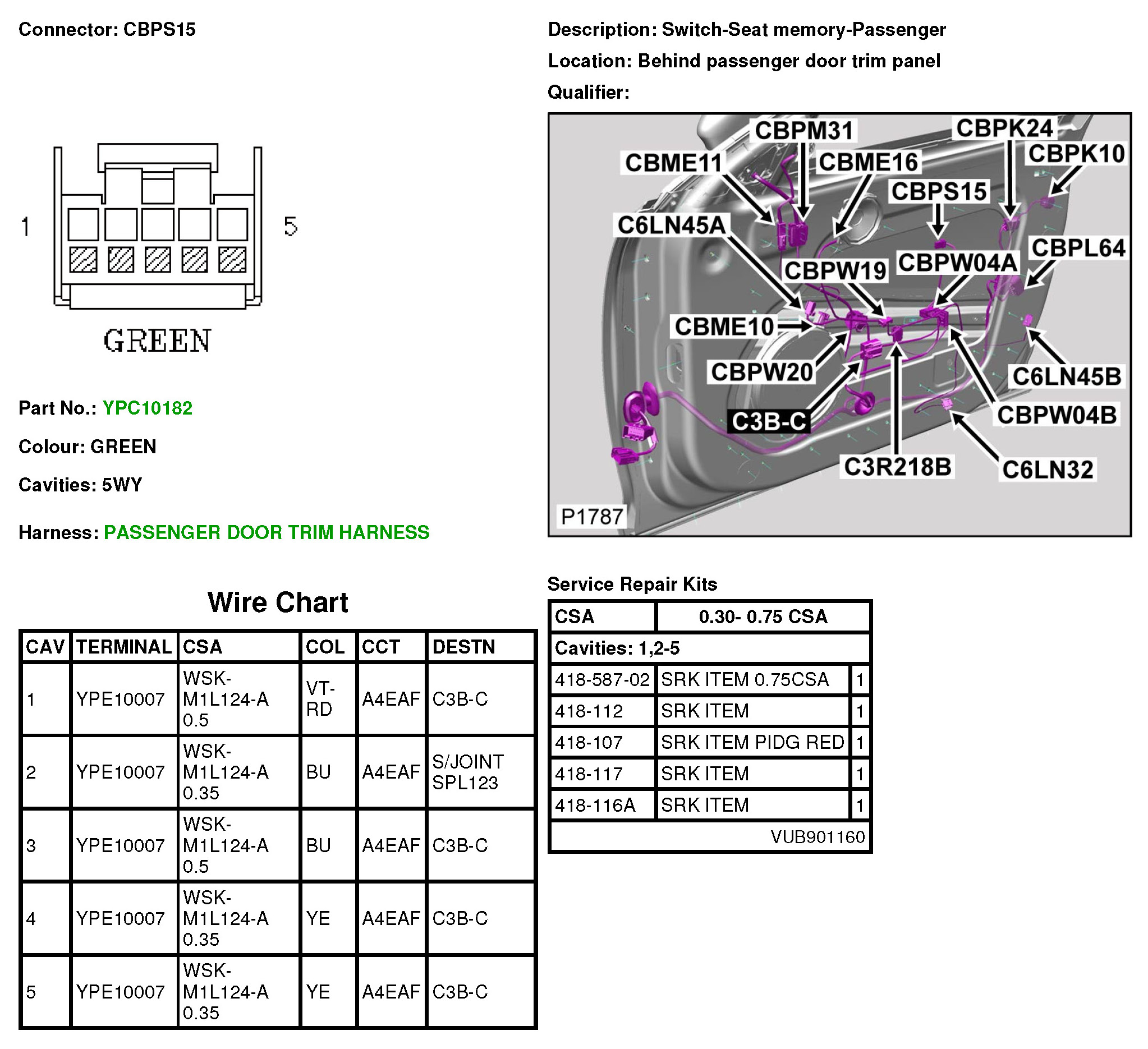 Connector: CBPS15

1

5

GREEN

Part No.: YPC10182

Colour: GREEN

Cavities: 5WY

Harness: PASSENGER DOOR TRIM HARNESS

Description: Switch-Seat memory-Passenger

Location: Behind passenger door trim panel

Qualifier:

CBPM31
CBPK24
CBPK10
CBME11
CBME16
CBPS15
C6LN45A
CBPL64
CBPW19
CBPW04A
CBME10
CBPW20
C6LN45B
C3B-C
CBPW04B
C3R218B
C6LN32
P1787

Wire Chart

| CAV | TERMINAL | CSA | COL | CCT | DESTN |
|---|---|---|---|---|---|
| 1 | YPE10007 | WSK-M1L124-A 0.5 | VT-RD | A4EAF | C3B-C |
| 2 | YPE10007 | WSK-M1L124-A 0.35 | BU | A4EAF | S/JOINT SPL123 |
| 3 | YPE10007 | WSK-M1L124-A 0.5 | BU | A4EAF | C3B-C |
| 4 | YPE10007 | WSK-M1L124-A 0.35 | YE | A4EAF | C3B-C |
| 5 | YPE10007 | WSK-M1L124-A 0.35 | YE | A4EAF | C3B-C |

Service Repair Kits

| CSA | 0.30- 0.75 CSA | |
|---|---|---|
| Cavities: 1,2-5 | | |
| 418-587-02 | SRK ITEM 0.75CSA | 1 |
| 418-112 | SRK ITEM | 1 |
| 418-107 | SRK ITEM PIDG RED | 1 |
| 418-117 | SRK ITEM | 1 |
| 418-116A | SRK ITEM | 1 |
| | VUB901160 | |