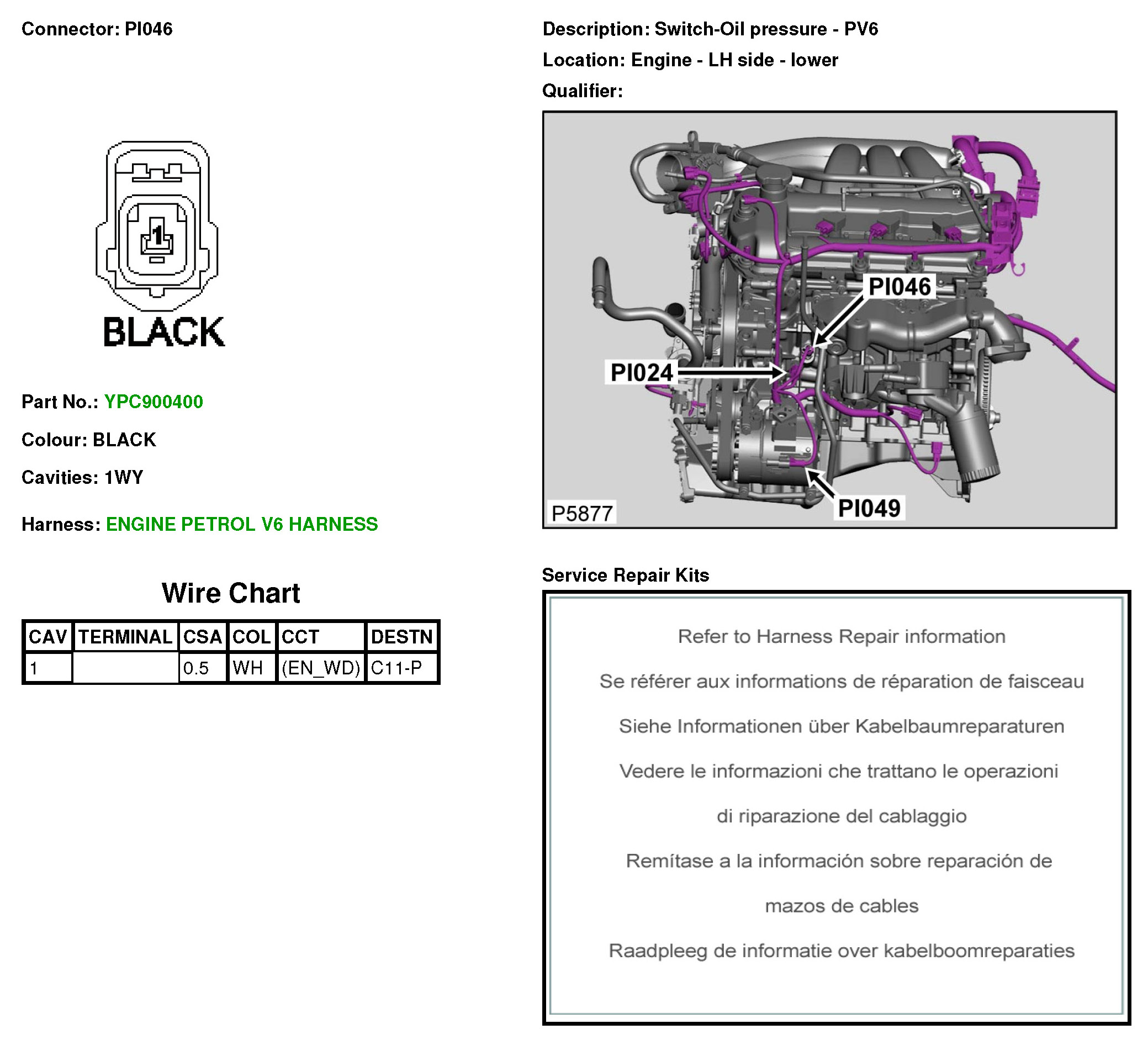 Connector: PI046

1

BLACK

Part No.: YPC900400

Colour: BLACK

Cavities: 1WY

Harness: ENGINE PETROL V6 HARNESS

Wire Chart

| CAV | TERMINAL | CSA | COL | CCT | DESTN |
|---|---|---|---|---|---|
| 1 |  | 0.5 | WH | (EN_WD) | C11-P |

Description: Switch-Oil pressure - PV6

Location: Engine - LH side - lower

Qualifier:

PI046

PI024

PI049

P5877

Service Repair Kits

Refer to Harness Repair information

Se référer aux informations de réparation de faisceau

Siehe Informationen über Kabelbaumreparaturen

Vedere le informazioni che trattano le operazioni di riparazione del cablaggio

Remítase a la información sobre reparación de mazos de cables

Raadpleeg de informatie over kabelboomreparaties