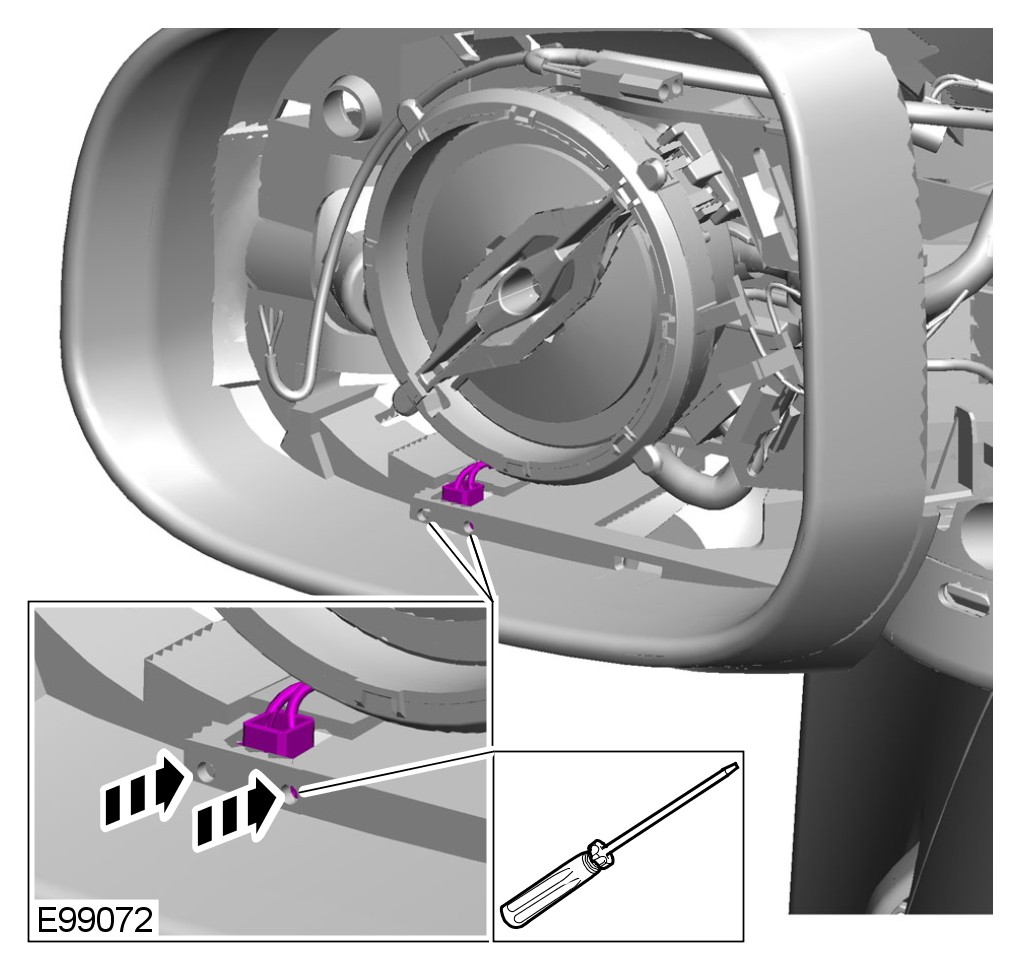 E99072