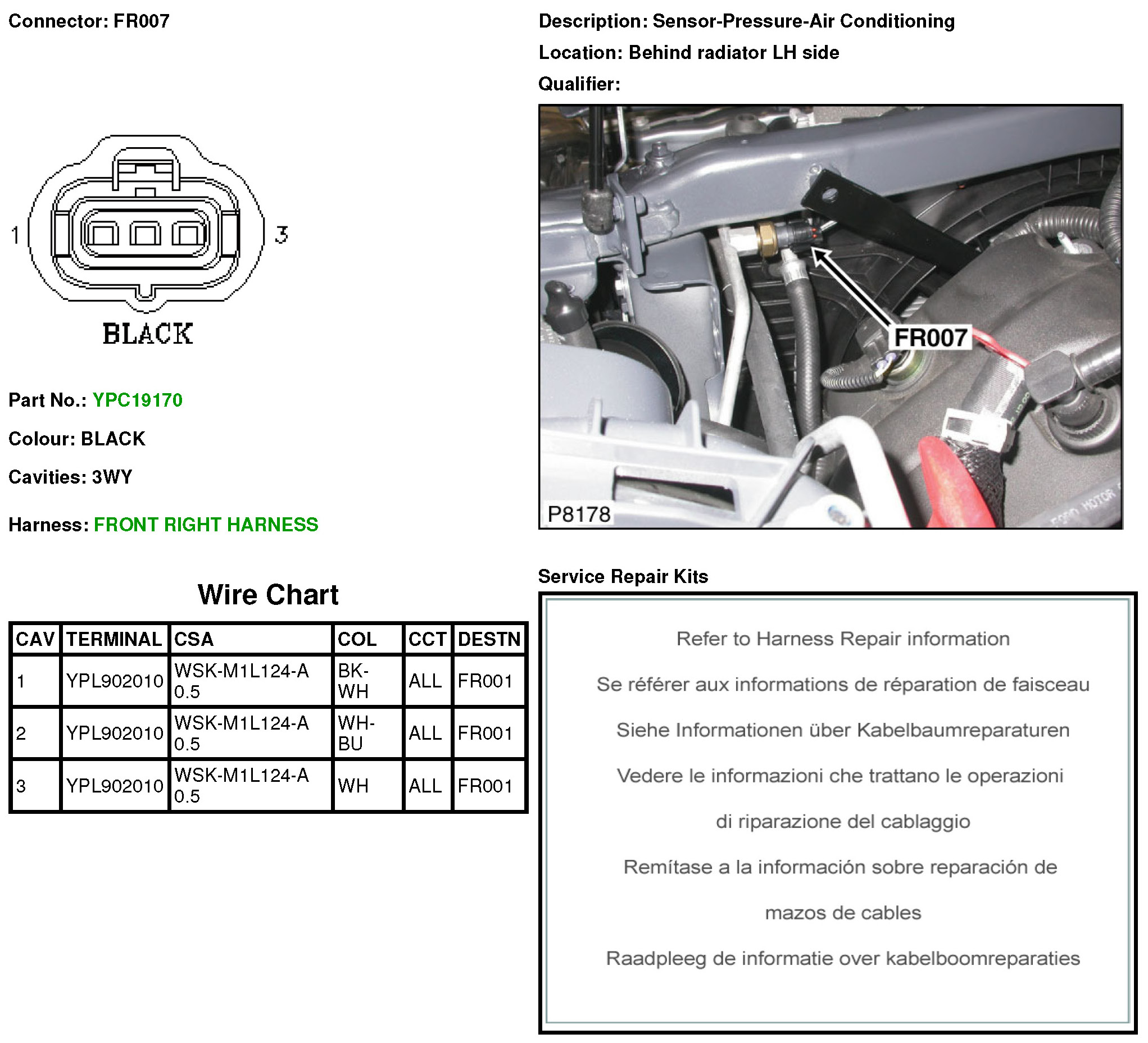 Connector: FR007

1

3

BLACK

Part No.: YPC19170

Colour: BLACK

Cavities: 3WY

Harness: FRONT RIGHT HARNESS

Wire Chart

| CAV | TERMINAL | CSA | COL | CCT | DESTN |
|---|---|---|---|---|---|
| 1 | YPL902010 | WSK-M1L124-A 0.5 | BK-WH | ALL | FR001 |
| 2 | YPL902010 | WSK-M1L124-A 0.5 | WH-BU | ALL | FR001 |
| 3 | YPL902010 | WSK-M1L124-A 0.5 | WH | ALL | FR001 |

Description: Sensor-Pressure-Air Conditioning

Location: Behind radiator LH side

Qualifier:

FR007

P8178

Service Repair Kits

Refer to Harness Repair information

Se référer aux informations de réparation de faisceau

Siehe Informationen über Kabelbaumreparaturen

Vedere le informazioni che trattano le operazioni di riparazione del cablaggio

Remítase a la información sobre reparación de mazos de cables

Raadpleeg de informatie over kabelboomreparaties