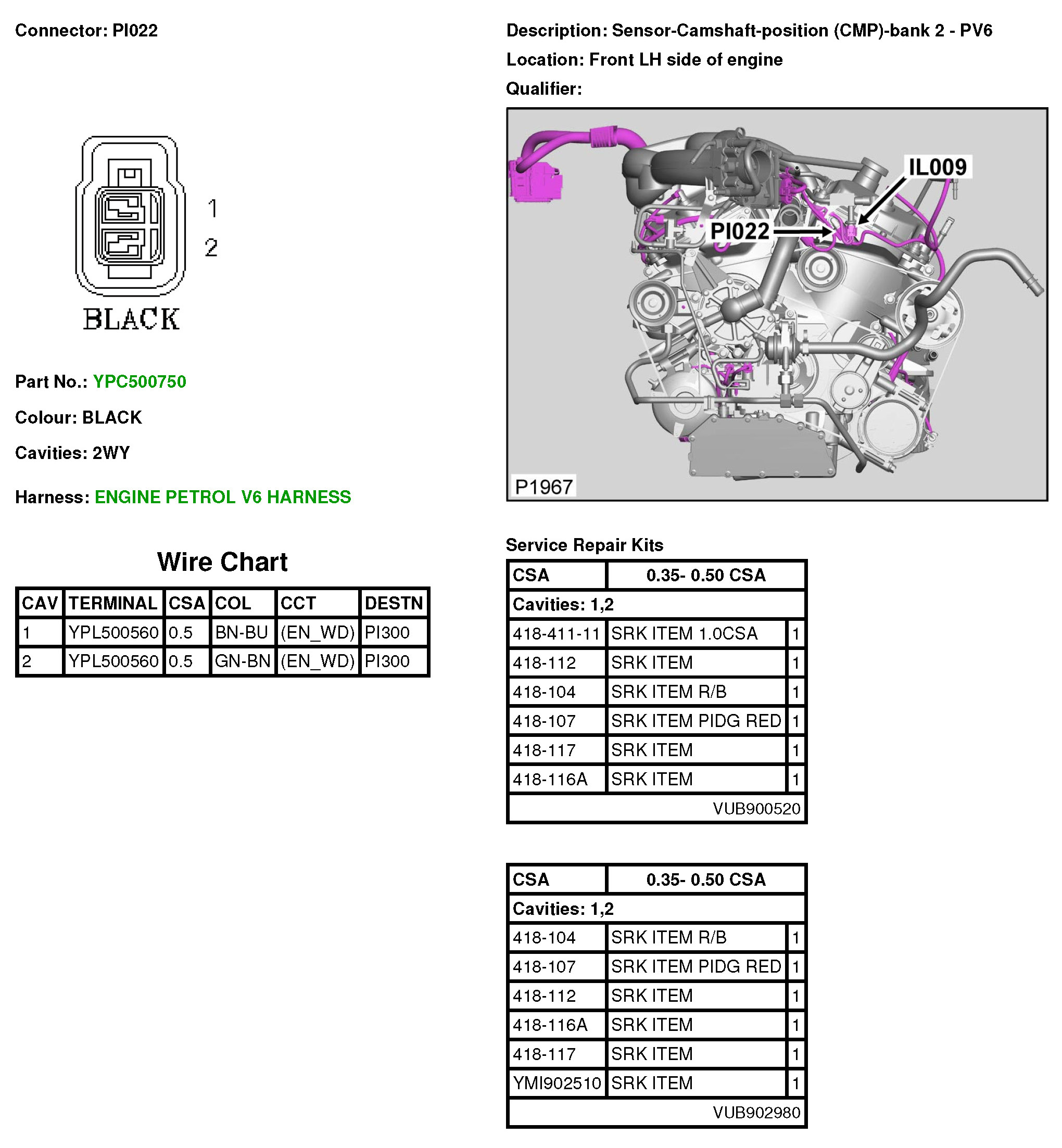 Connector: PI022

1
2
BLACK

Part No.: YPC500750

Colour: BLACK

Cavities: 2WY

Harness: ENGINE PETROL V6 HARNESS

Wire Chart

| CAV | TERMINAL | CSA | COL | CCT | DESTN |
|---|---|---|---|---|---|
| 1 | YPL500560 | 0.5 | BN-BU | (EN_WD) | PI300 |
| 2 | YPL500560 | 0.5 | GN-BN | (EN_WD) | PI300 |

Description: Sensor-Camshaft-position (CMP)-bank 2 - PV6

Location: Front LH side of engine

Qualifier:

IL009
PI022
P1967

Service Repair Kits

| CSA | 0.35- 0.50 CSA | |
|---|---|---|
| Cavities: 1,2 | | |
| 418-411-11 | SRK ITEM 1.0CSA | 1 |
| 418-112 | SRK ITEM | 1 |
| 418-104 | SRK ITEM R/B | 1 |
| 418-107 | SRK ITEM PIDG RED | 1 |
| 418-117 | SRK ITEM | 1 |
| 418-116A | SRK ITEM | 1 |
| | VUB900520 | |

| CSA | 0.35- 0.50 CSA | |
|---|---|---|
| Cavities: 1,2 | | |
| 418-104 | SRK ITEM R/B | 1 |
| 418-107 | SRK ITEM PIDG RED | 1 |
| 418-112 | SRK ITEM | 1 |
| 418-116A | SRK ITEM | 1 |
| 418-117 | SRK ITEM | 1 |
| YMI902510 | SRK ITEM | 1 |
| | VUB902980 | |