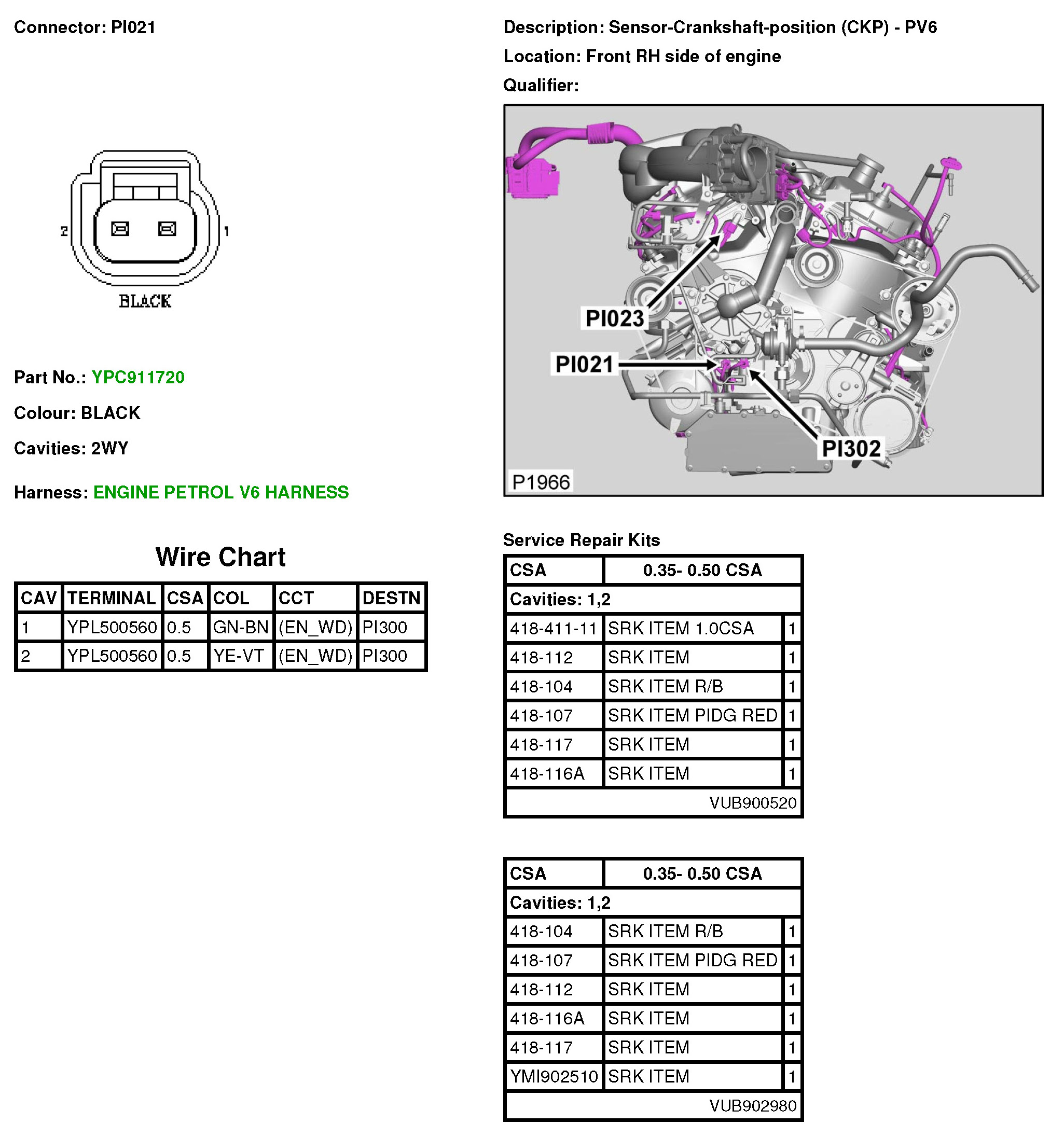 Connector: PI021

2 1

BLACK

Part No.: YPC911720

Colour: BLACK

Cavities: 2WY

Harness: ENGINE PETROL V6 HARNESS

Wire Chart

| CAV | TERMINAL | CSA | COL | CCT | DESTN |
|---|---|---|---|---|---|
| 1 | YPL500560 | 0.5 | GN-BN | (EN_WD) | PI300 |
| 2 | YPL500560 | 0.5 | YE-VT | (EN_WD) | PI300 |

Description: Sensor-Crankshaft-position (CKP) - PV6

Location: Front RH side of engine

Qualifier:

PI023

PI021

PI302

P1966

Service Repair Kits

| CSA | 0.35- 0.50 CSA | |
|---|---|---|
| Cavities: 1,2 | | |
| 418-411-11 | SRK ITEM 1.0CSA | 1 |
| 418-112 | SRK ITEM | 1 |
| 418-104 | SRK ITEM R/B | 1 |
| 418-107 | SRK ITEM PIDG RED | 1 |
| 418-117 | SRK ITEM | 1 |
| 418-116A | SRK ITEM | 1 |
| | VUB900520 | |

| CSA | 0.35- 0.50 CSA | |
|---|---|---|
| Cavities: 1,2 | | |
| 418-104 | SRK ITEM R/B | 1 |
| 418-107 | SRK ITEM PIDG RED | 1 |
| 418-112 | SRK ITEM | 1 |
| 418-116A | SRK ITEM | 1 |
| 418-117 | SRK ITEM | 1 |
| YMI902510 | SRK ITEM | 1 |
| | VUB902980 | |