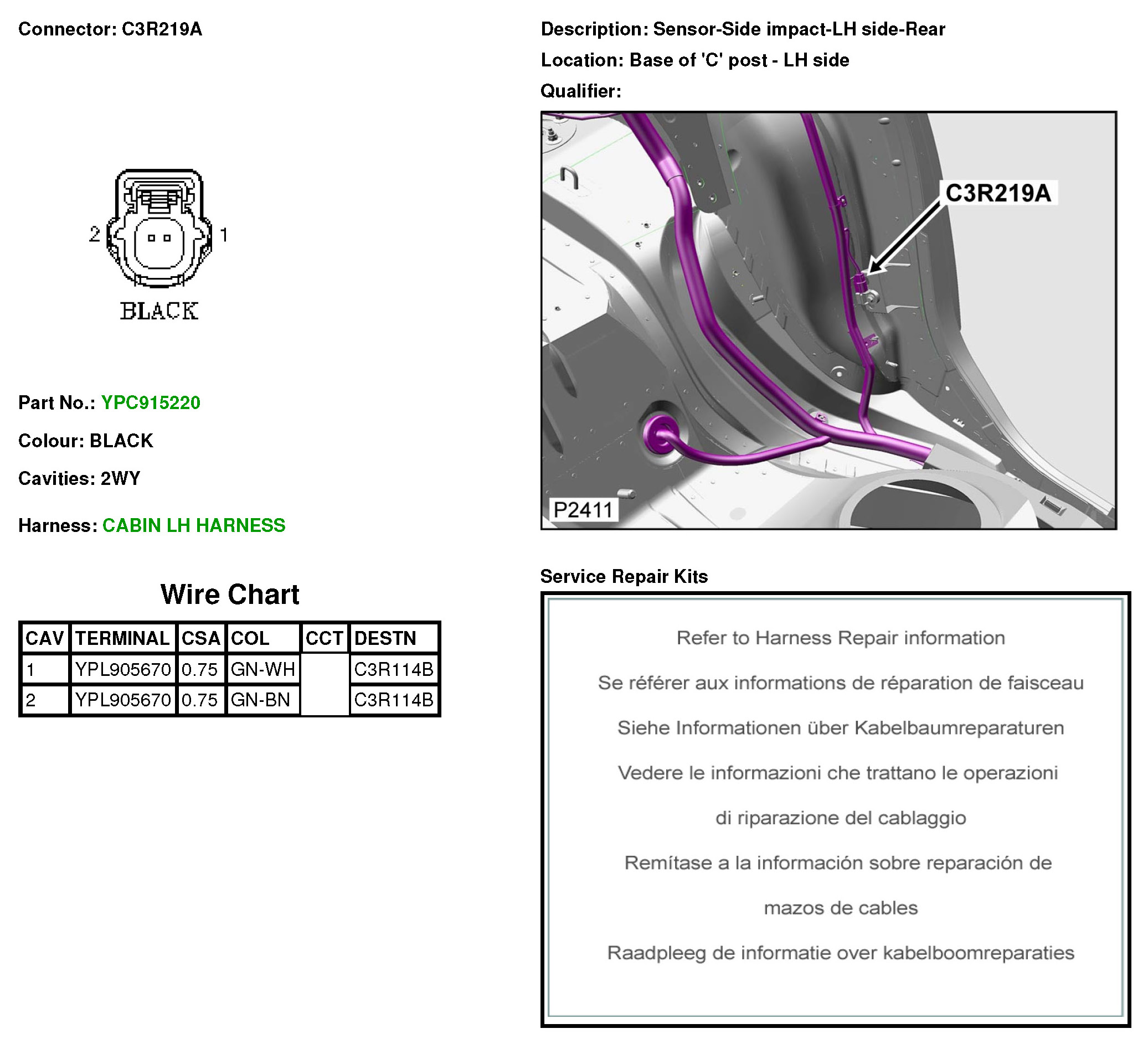 Connector: C3R219A

2 1

BLACK

Part No.: YPC915220

Colour: BLACK

Cavities: 2WY

Harness: CABIN LH HARNESS

Wire Chart

| CAV | TERMINAL | CSA | COL | CCT | DESTN |
|---|---|---|---|---|---|
| 1 | YPL905670 | 0.75 | GN-WH | | C3R114B |
| 2 | YPL905670 | 0.75 | GN-BN | | C3R114B |

Description: Sensor-Side impact-LH side-Rear

Location: Base of 'C' post - LH side

Qualifier:

C3R219A

P2411

Service Repair Kits

Refer to Harness Repair information

Se référer aux informations de réparation de faisceau

Siehe Informationen über Kabelbaumreparaturen

Vedere le informazioni che trattano le operazioni di riparazione del cablaggio

Remítase a la información sobre reparación de mazos de cables

Raadpleeg de informatie over kabelboomreparaties