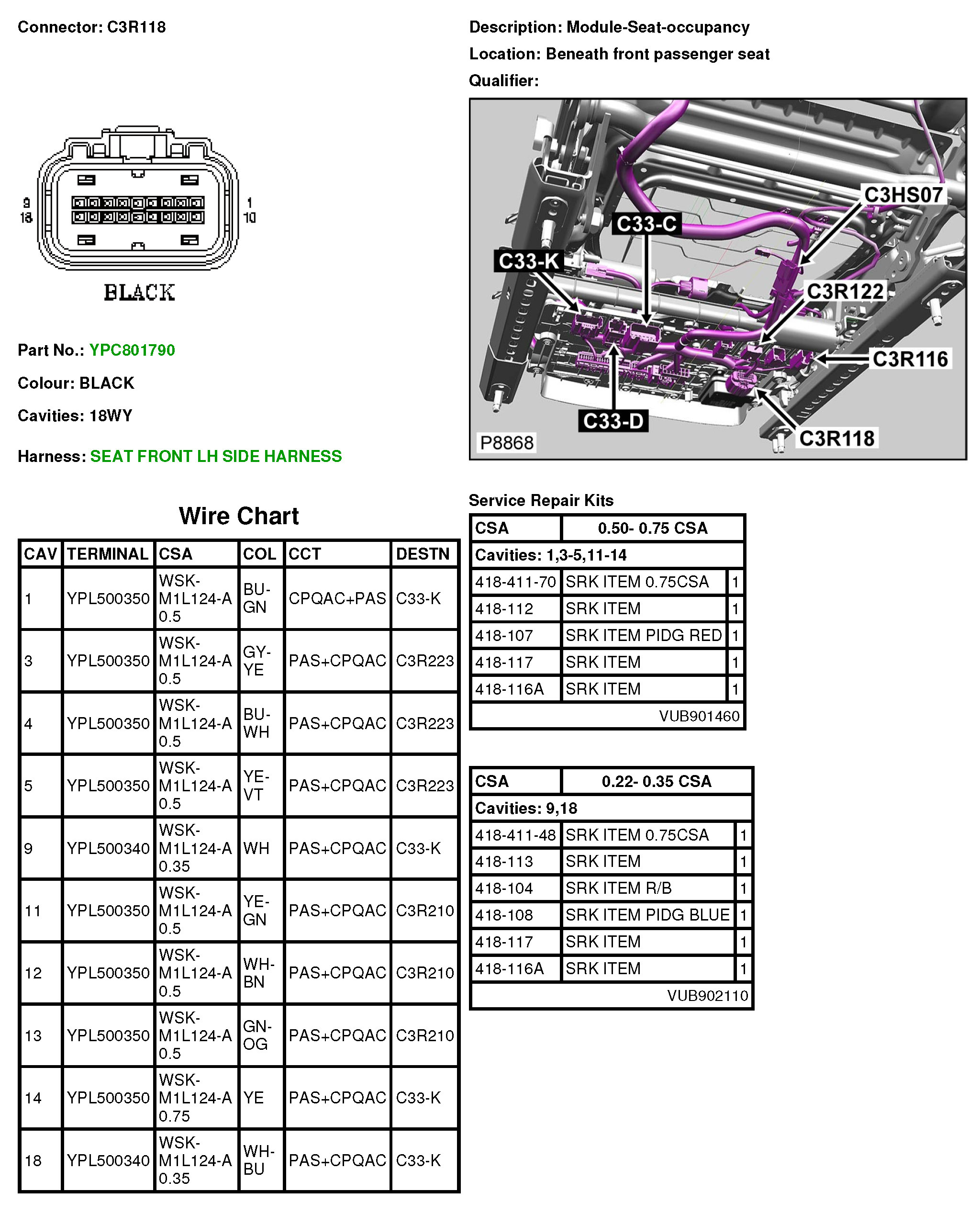 Connector: C3R118

9
18

1
10

BLACK

Part No.: YPC801790

Colour: BLACK

Cavities: 18WY

Harness: SEAT FRONT LH SIDE HARNESS

Description: Module-Seat-occupancy

Location: Beneath front passenger seat

Qualifier:

C3HS07
C33-C
C33-K
C3R122
C3R116
C33-D
C3R118
P8868

Wire Chart

| CAV | TERMINAL | CSA | COL | CCT | DESTN |
|---|---|---|---|---|---|
| 1 | YPL500350 | WSK-M1L124-A 0.5 | BU-GN | CPQAC+PAS | C33-K |
| 3 | YPL500350 | WSK-M1L124-A 0.5 | GY-YE | PAS+CPQAC | C3R223 |
| 4 | YPL500350 | WSK-M1L124-A 0.5 | BU-WH | PAS+CPQAC | C3R223 |
| 5 | YPL500350 | WSK-M1L124-A 0.5 | YE-VT | PAS+CPQAC | C3R223 |
| 9 | YPL500340 | WSK-M1L124-A 0.35 | WH | PAS+CPQAC | C33-K |
| 11 | YPL500350 | WSK-M1L124-A 0.5 | YE-GN | PAS+CPQAC | C3R210 |
| 12 | YPL500350 | WSK-M1L124-A 0.5 | WH-BN | PAS+CPQAC | C3R210 |
| 13 | YPL500350 | WSK-M1L124-A 0.5 | GN-OG | PAS+CPQAC | C3R210 |
| 14 | YPL500350 | WSK-M1L124-A 0.75 | YE | PAS+CPQAC | C33-K |
| 18 | YPL500340 | WSK-M1L124-A 0.35 | WH-BU | PAS+CPQAC | C33-K |

Service Repair Kits

| CSA | 0.50- 0.75 CSA | |
|---|---|---|
| Cavities: 1,3-5,11-14 | | |
| 418-411-70 | SRK ITEM 0.75CSA | 1 |
| 418-112 | SRK ITEM | 1 |
| 418-107 | SRK ITEM PIDG RED | 1 |
| 418-117 | SRK ITEM | 1 |
| 418-116A | SRK ITEM | 1 |
| | VUB901460 | |

| CSA | 0.22- 0.35 CSA | |
|---|---|---|
| Cavities: 9,18 | | |
| 418-411-48 | SRK ITEM 0.75CSA | 1 |
| 418-113 | SRK ITEM | 1 |
| 418-104 | SRK ITEM R/B | 1 |
| 418-108 | SRK ITEM PIDG BLUE | 1 |
| 418-117 | SRK ITEM | 1 |
| 418-116A | SRK ITEM | 1 |
| | VUB902110 | |