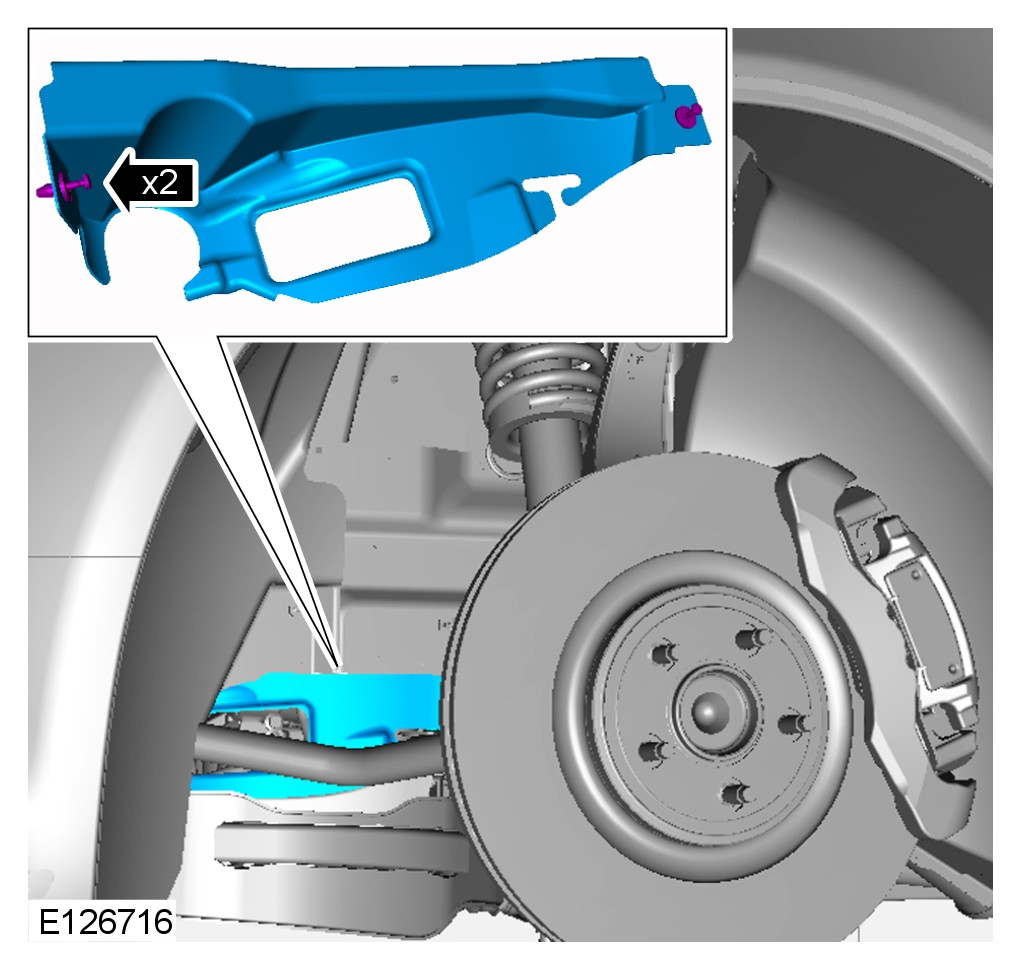 x2

E126716