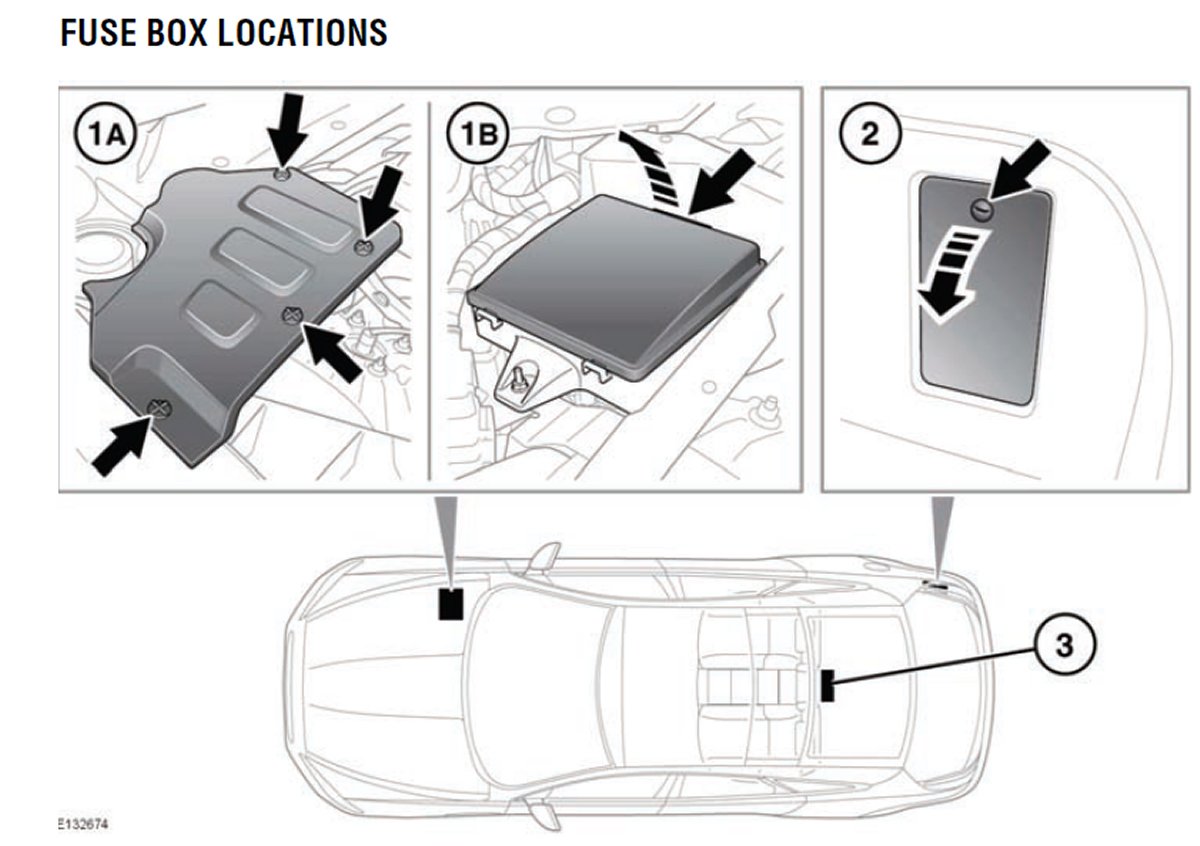 FUSE BOX LOCATIONS

1A

1B

2

3

E132674