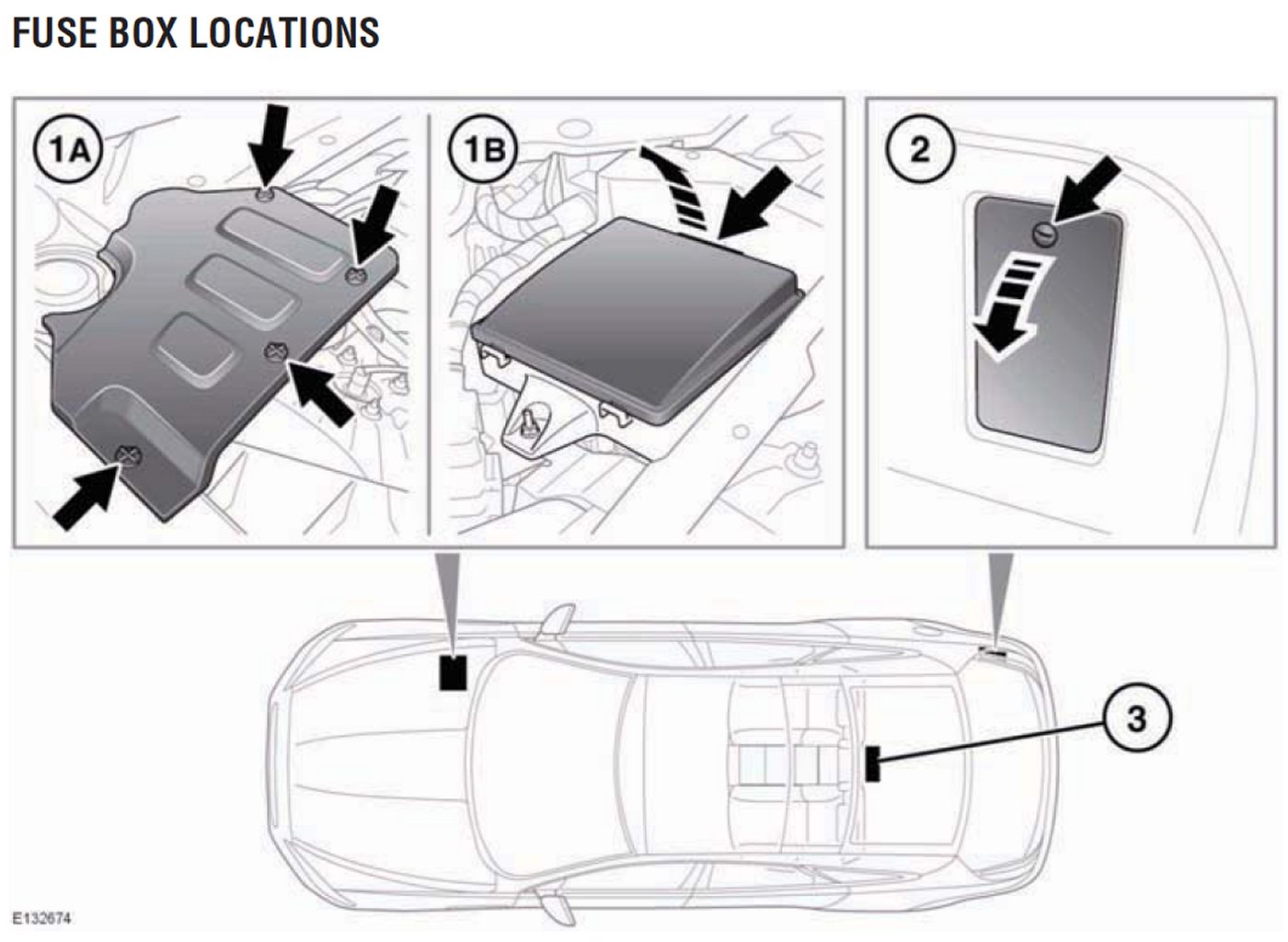 FUSE BOX LOCATIONS

1A

1B

2

3

E132674