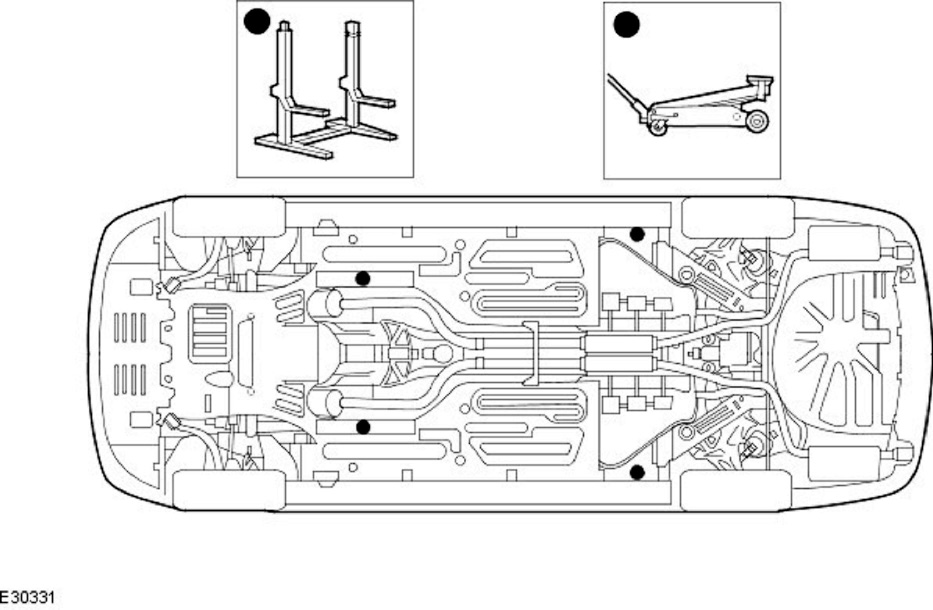 E30331