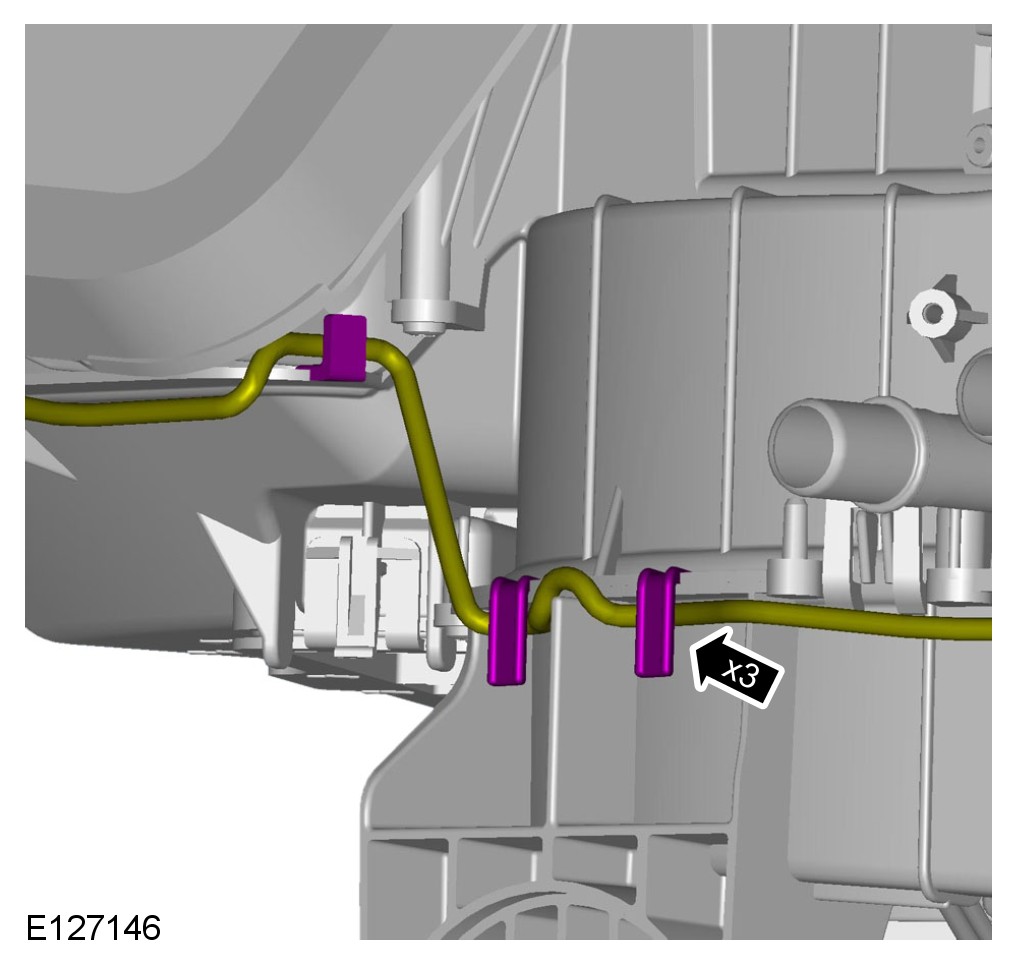 x3

E127146